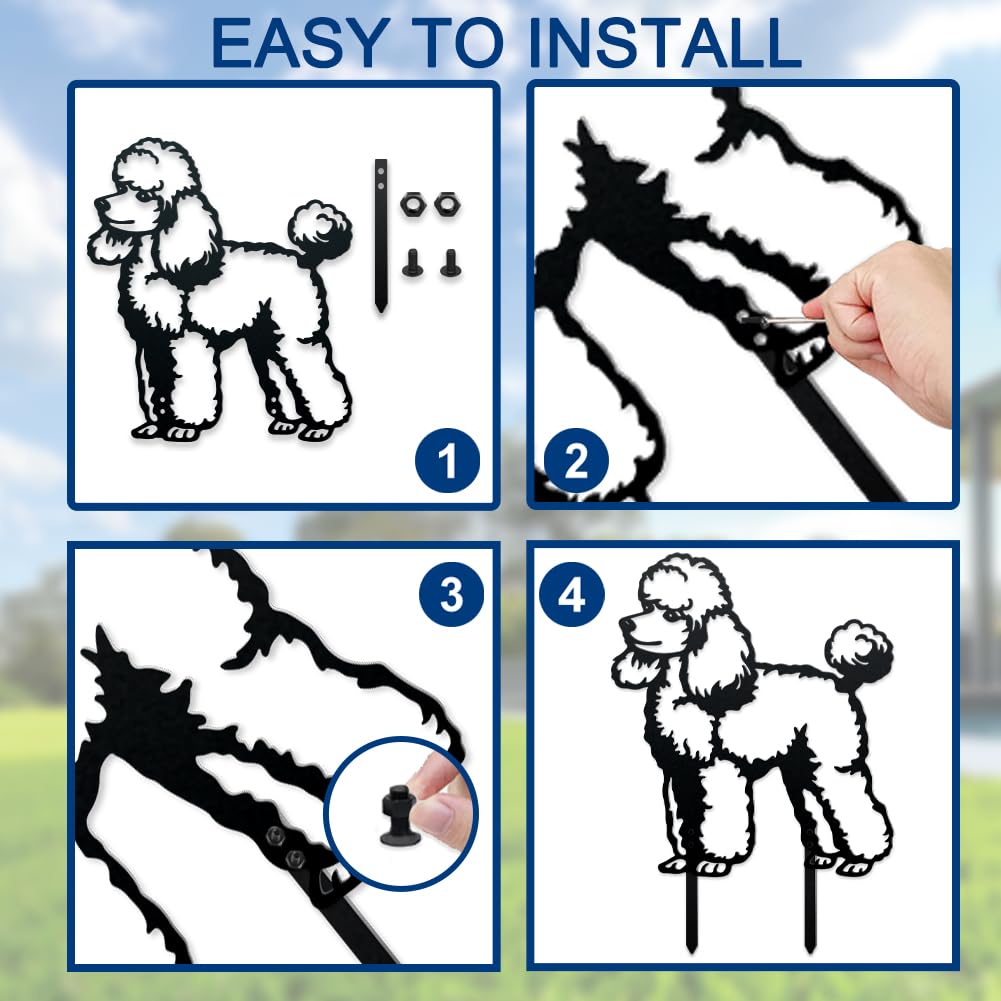 EASY TO INSTALL

1

2

3

4