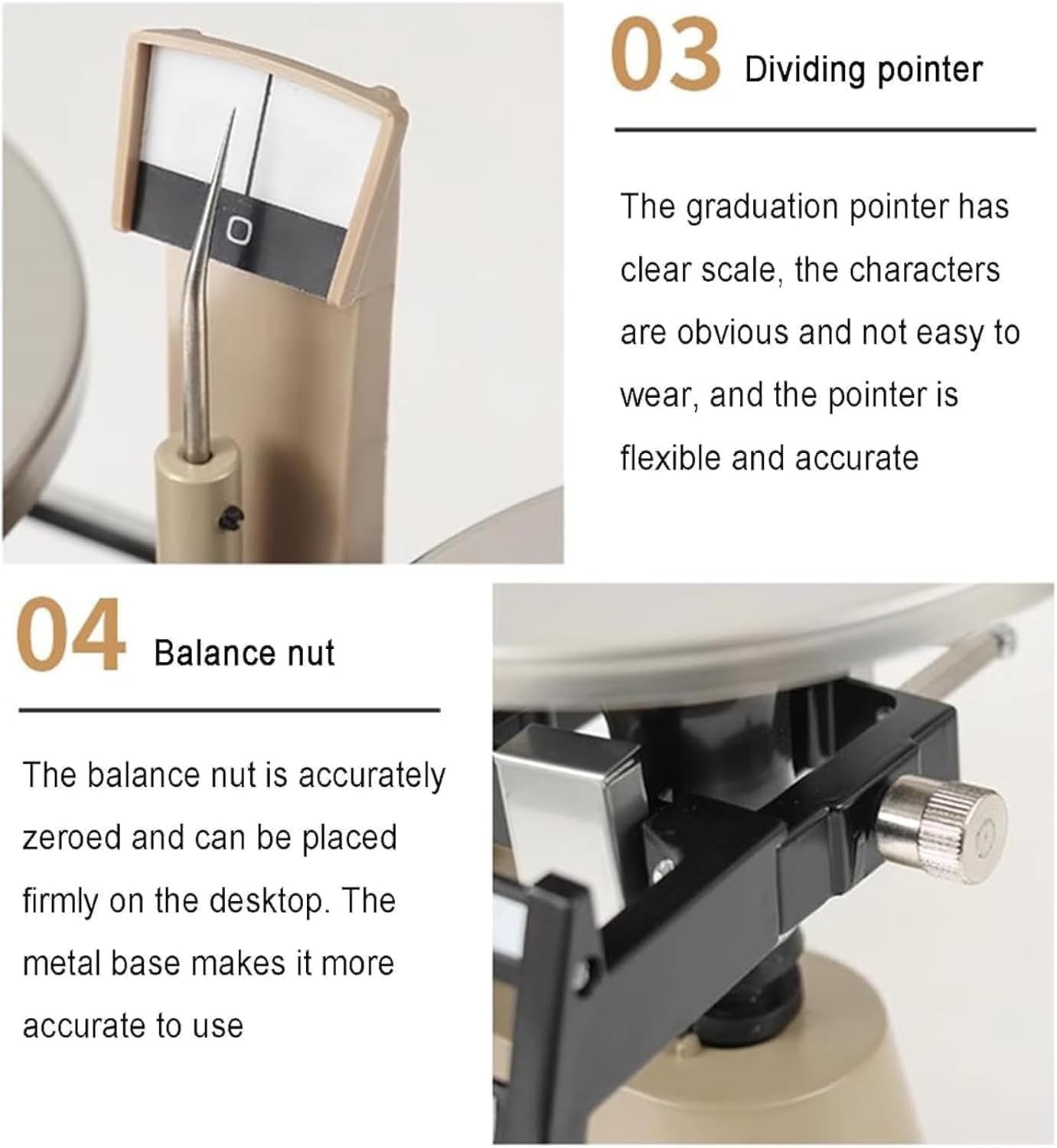 0

03 Dividing pointer

The graduation pointer has clear scale, the characters are obvious and not easy to wear, and the pointer is flexible and accurate

04 Balance nut

The balance nut is accurately zeroed and can be placed firmly on the desktop. The metal base makes it more accurate to use