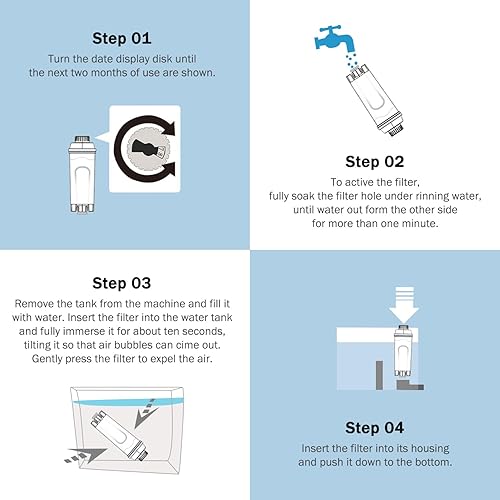 Step 01
Turn the date display disk until the next two months of use are shown.

Step 02
To active the filter, fully soak the filter hole under rinning water, until water out form the other side for more than one minute.

Step 03
Remove the tank from the machine and fill it with water. Insert the filter into the water tank and fully immerse it for about ten seconds, tilting it so that air bubbles can cime out. Gently press the filter to expel the air.

Step 04
Insert the filter into its housing and push it down to the bottom.