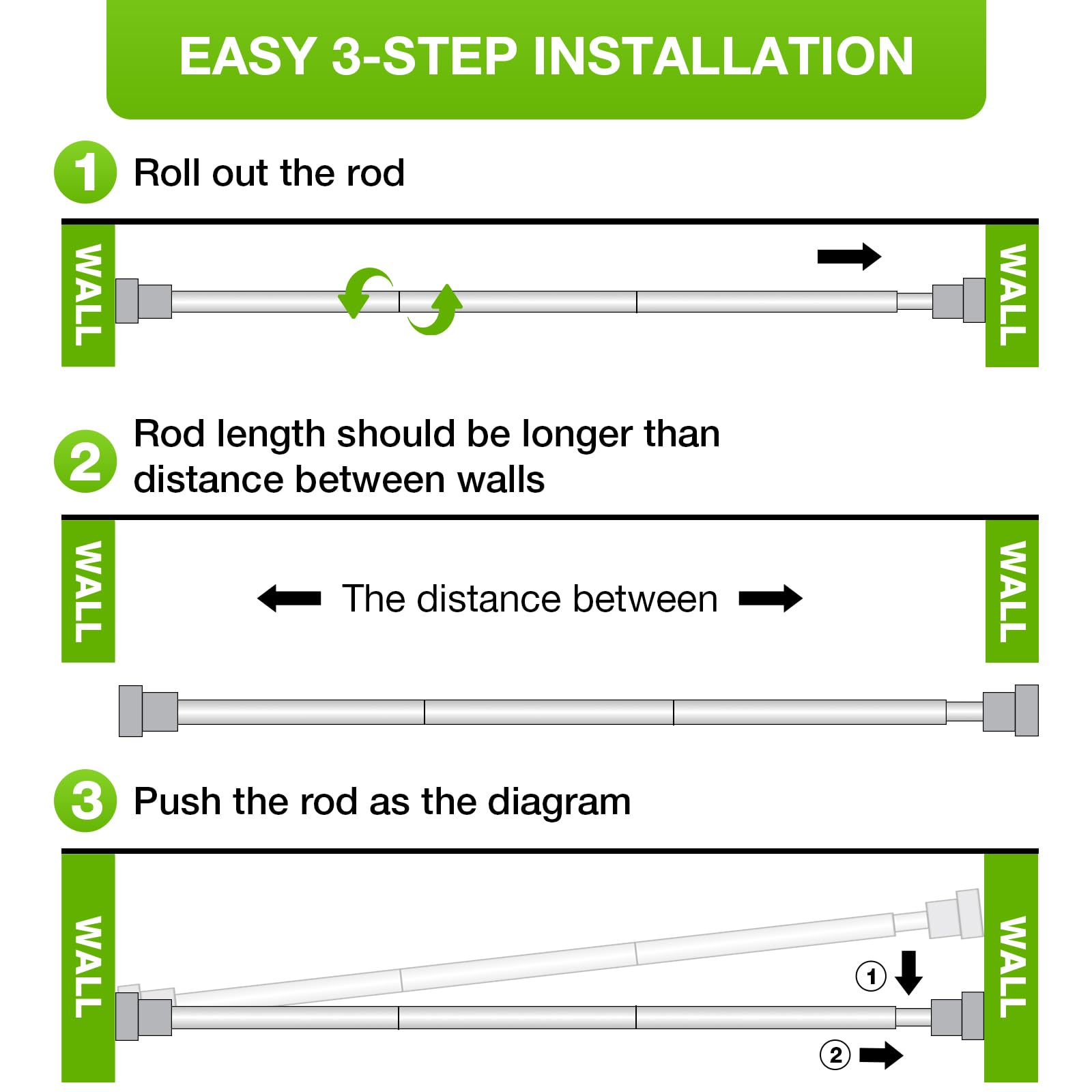 EASY 3-STEP INSTALLATION

1 Roll out the rod

WALL

WALL

2 Rod length should be longer than distance between walls

WALL

The distance between

WALL

3 Push the rod as the diagram

WALL

1

2

WALL