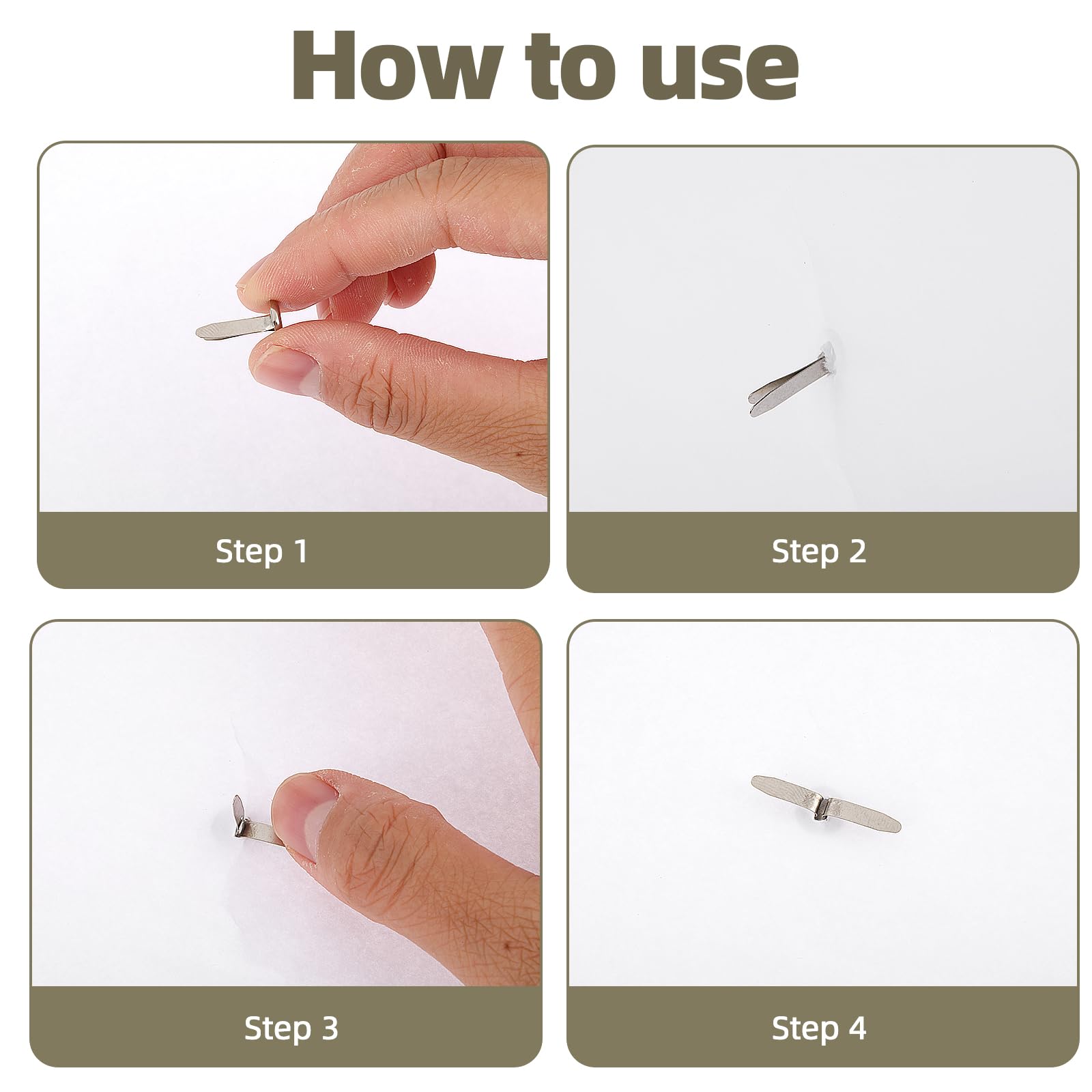 How to use

Step 1

Step 2

Step 3

Step 4