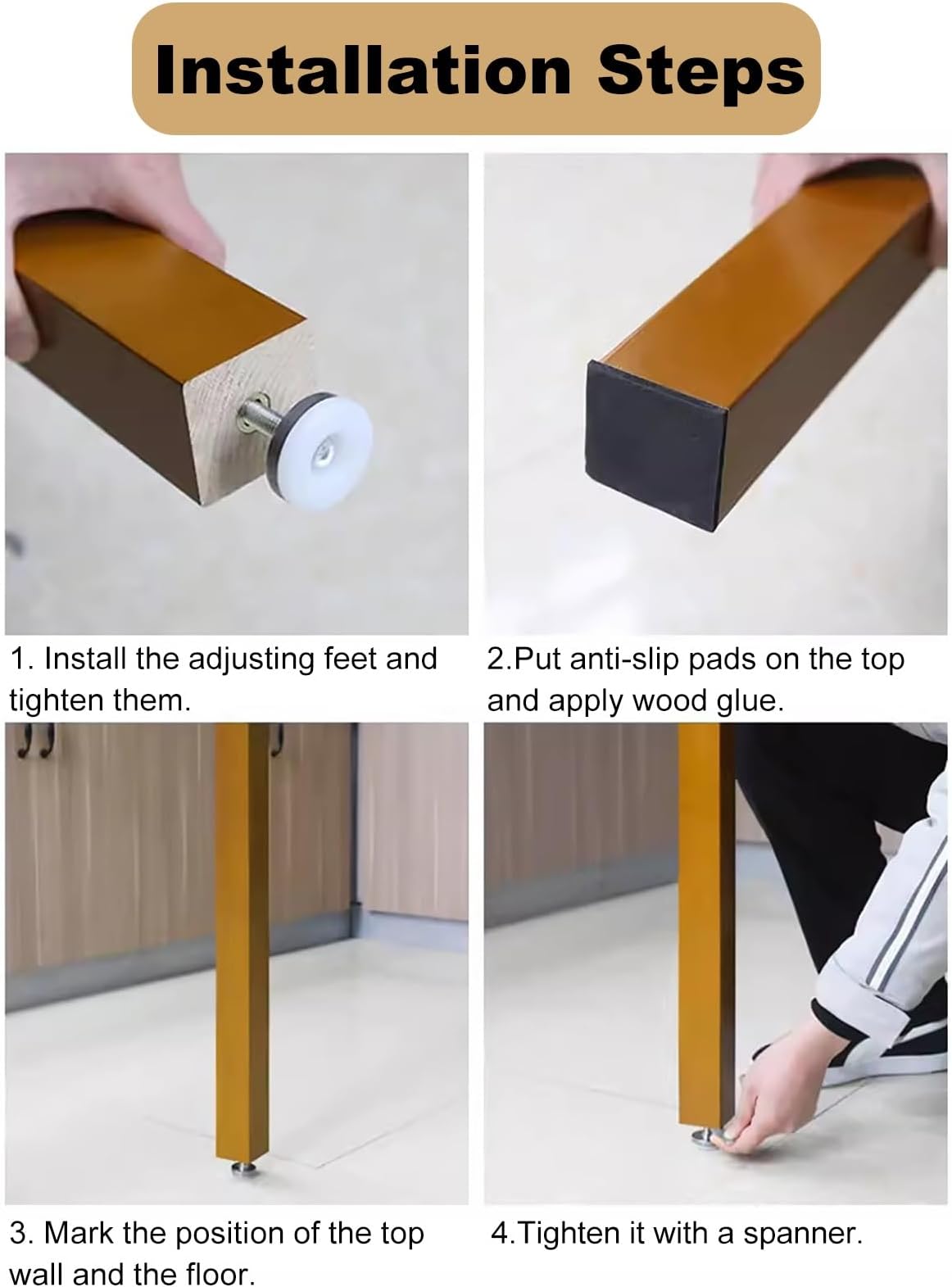 Installation Steps

1. Install the adjusting feet and tighten them.

2.Put anti-slip pads on the top and apply wood glue.

3. Mark the position of the top wall and the floor.

4.Tighten it with a spanner.