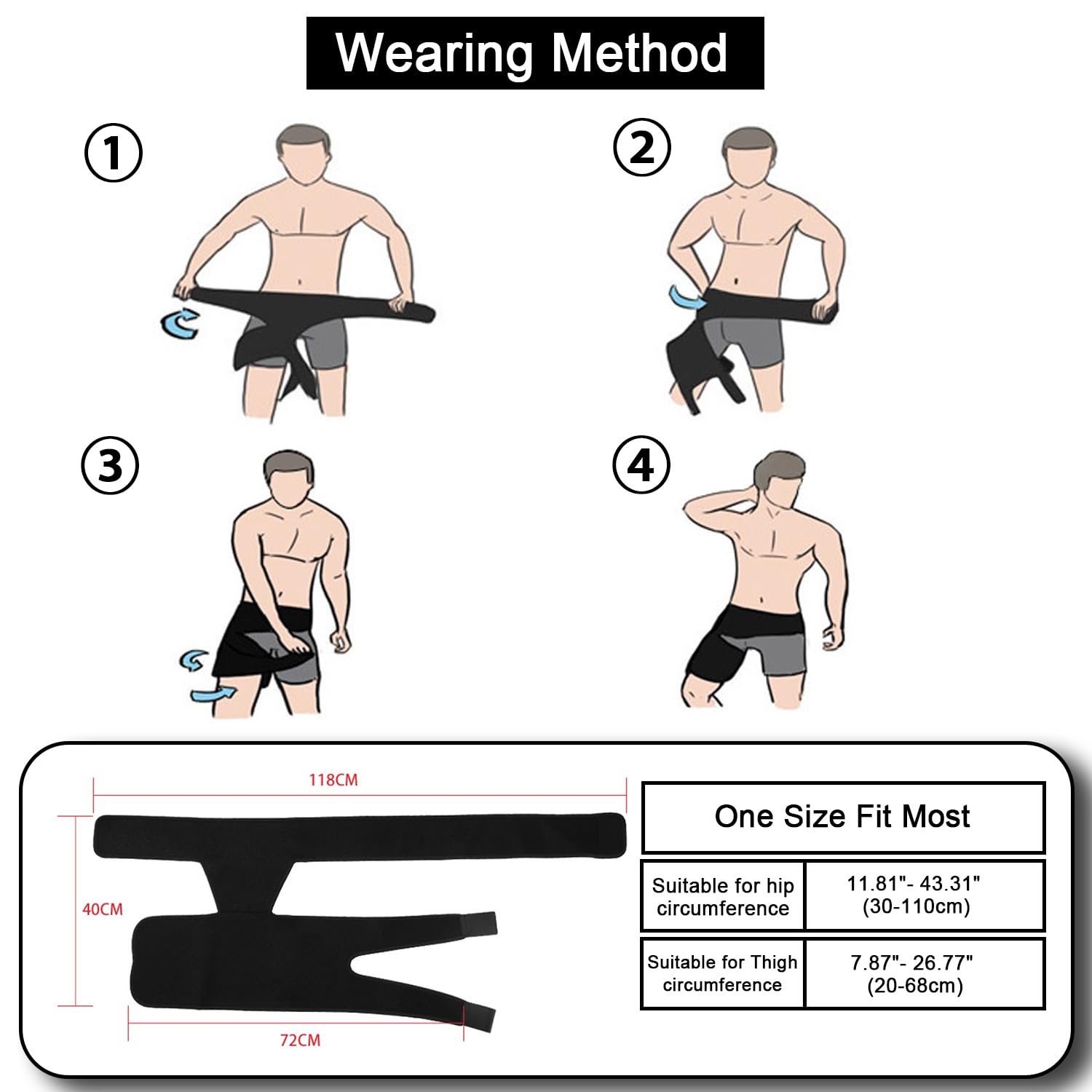 Wearing Method

①

②

③

④

118CM

40CM

72CM

One Size Fit Most

| Suitable for hip circumference | 11.81"- 43.31" (30-110cm) |
|---|---|
| Suitable for Thigh circumference | 7.87"- 26.77" (20-68cm) |