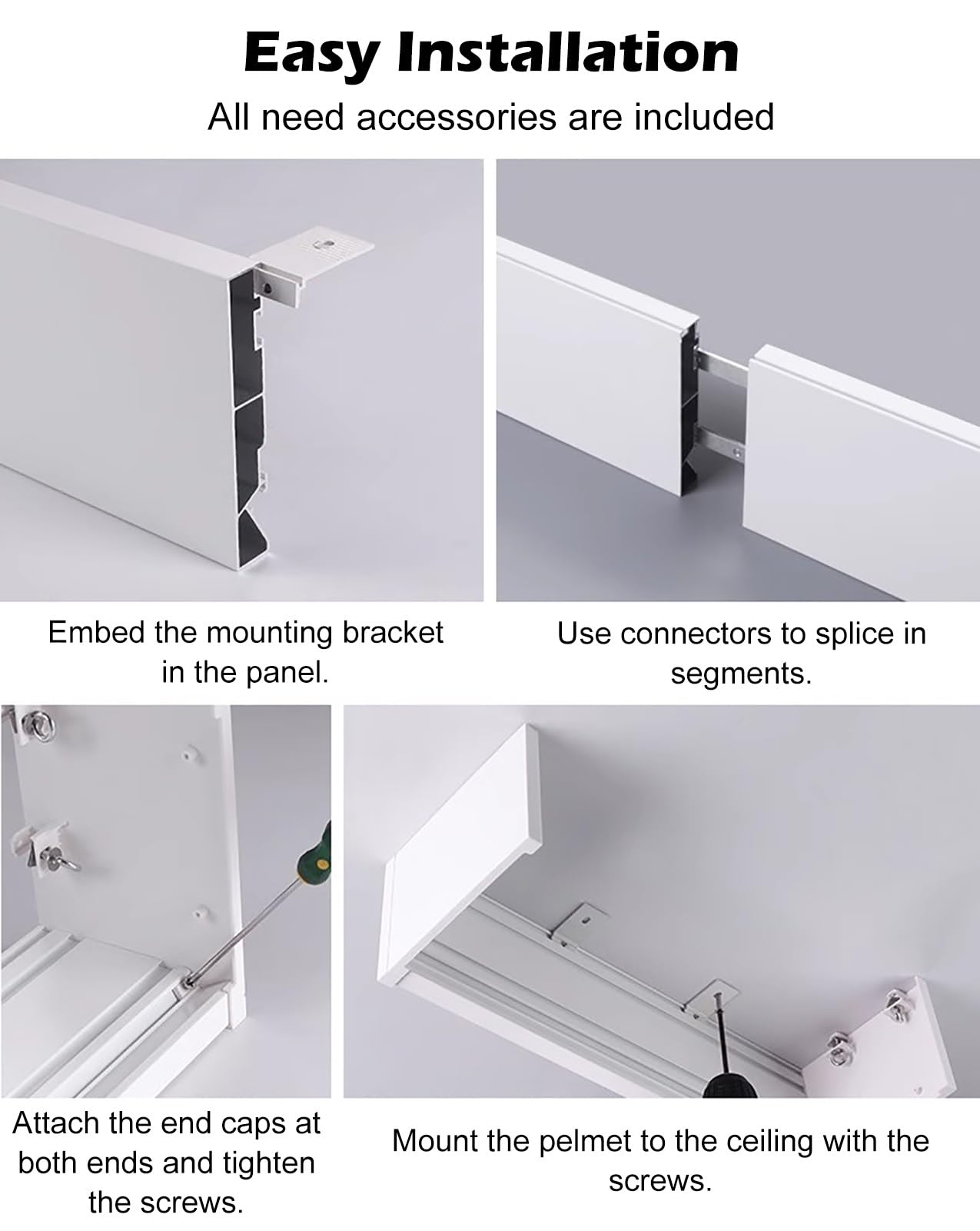 Easy Installation

All need accessories are included

Embed the mounting bracket in the panel.

Use connectors to splice in segments.

Attach the end caps at both ends and tighten the screws.

Mount the pelmet to the ceiling with the screws.