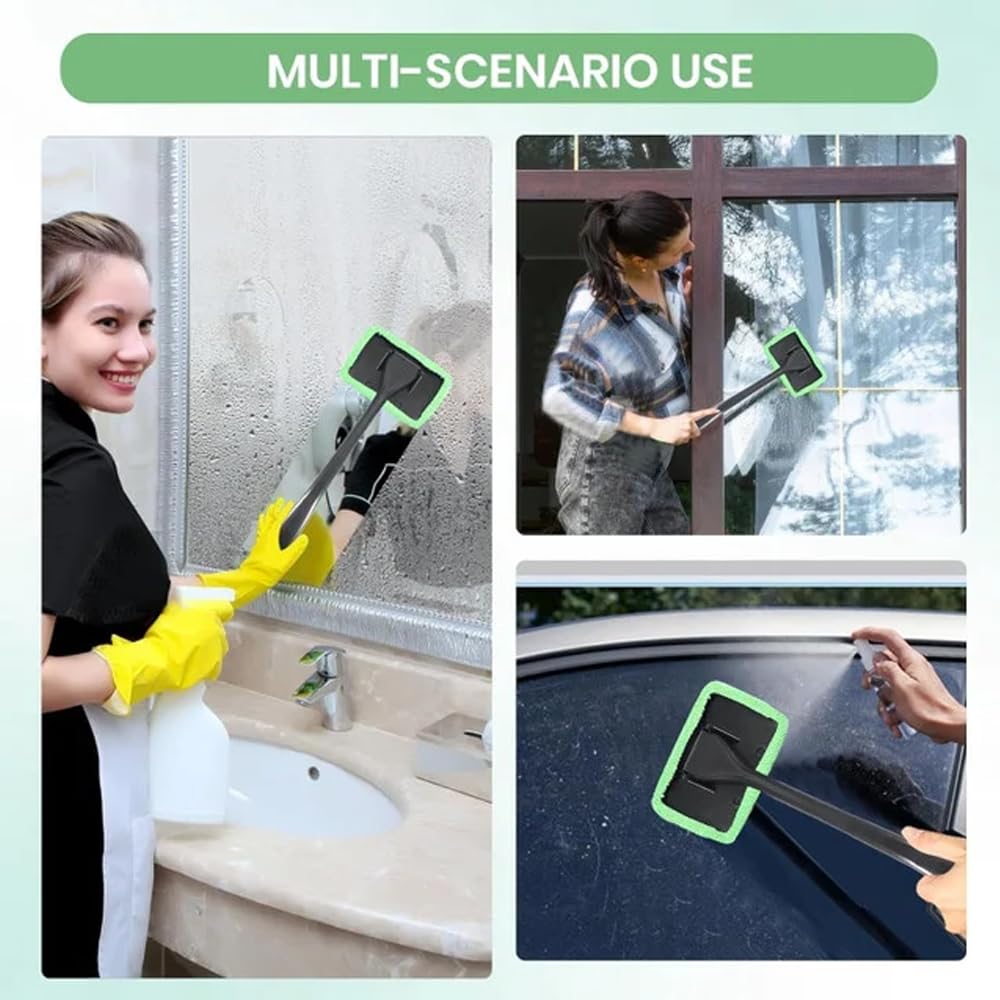 MULTI-SCENARIO USE