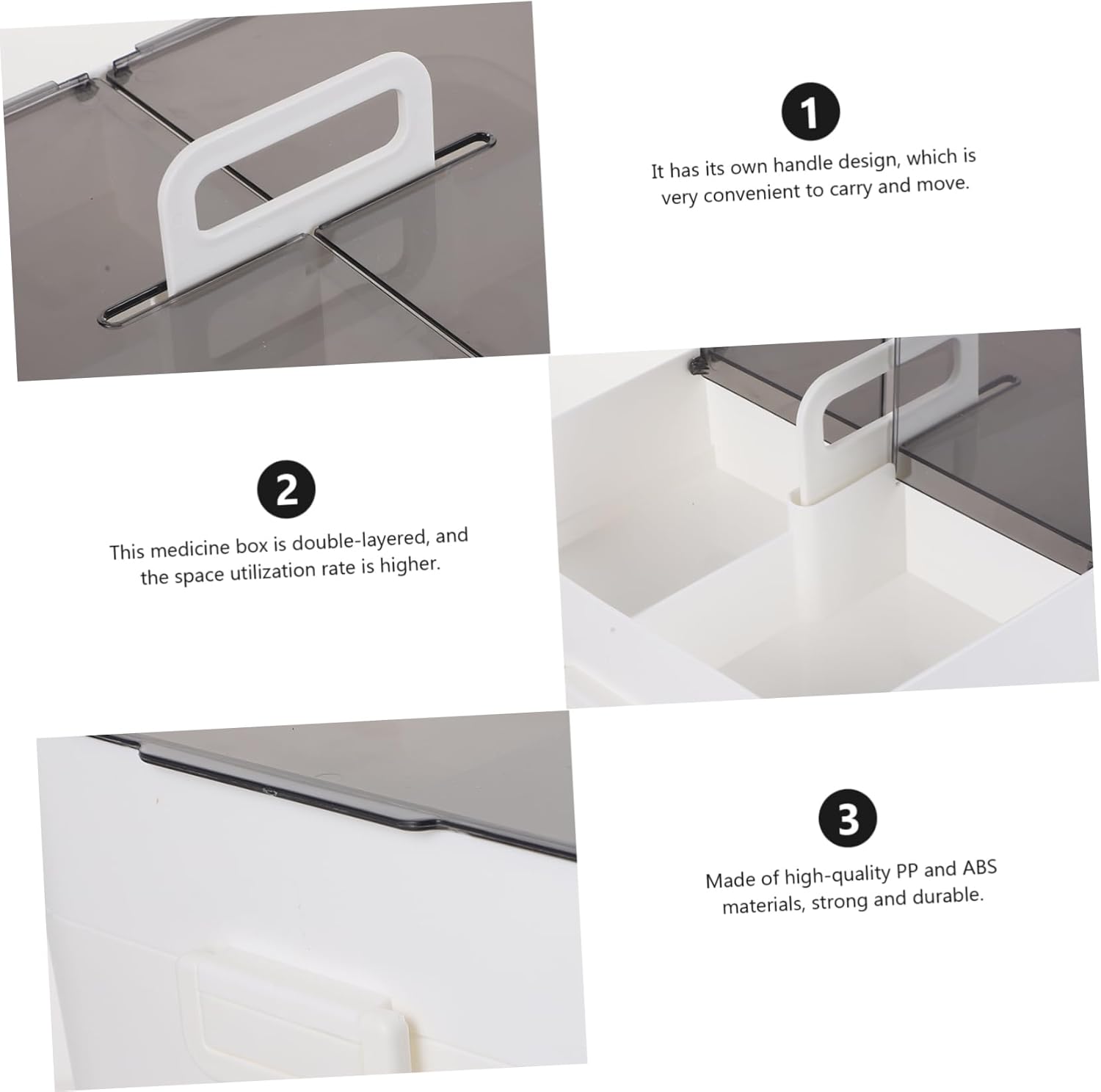 1

It has its own handle design, which is very convenient to carry and move.

2

This medicine box is double-layered, and the space utilization rate is higher.

3

Made of high-quality PP and ABS materials, strong and durable.