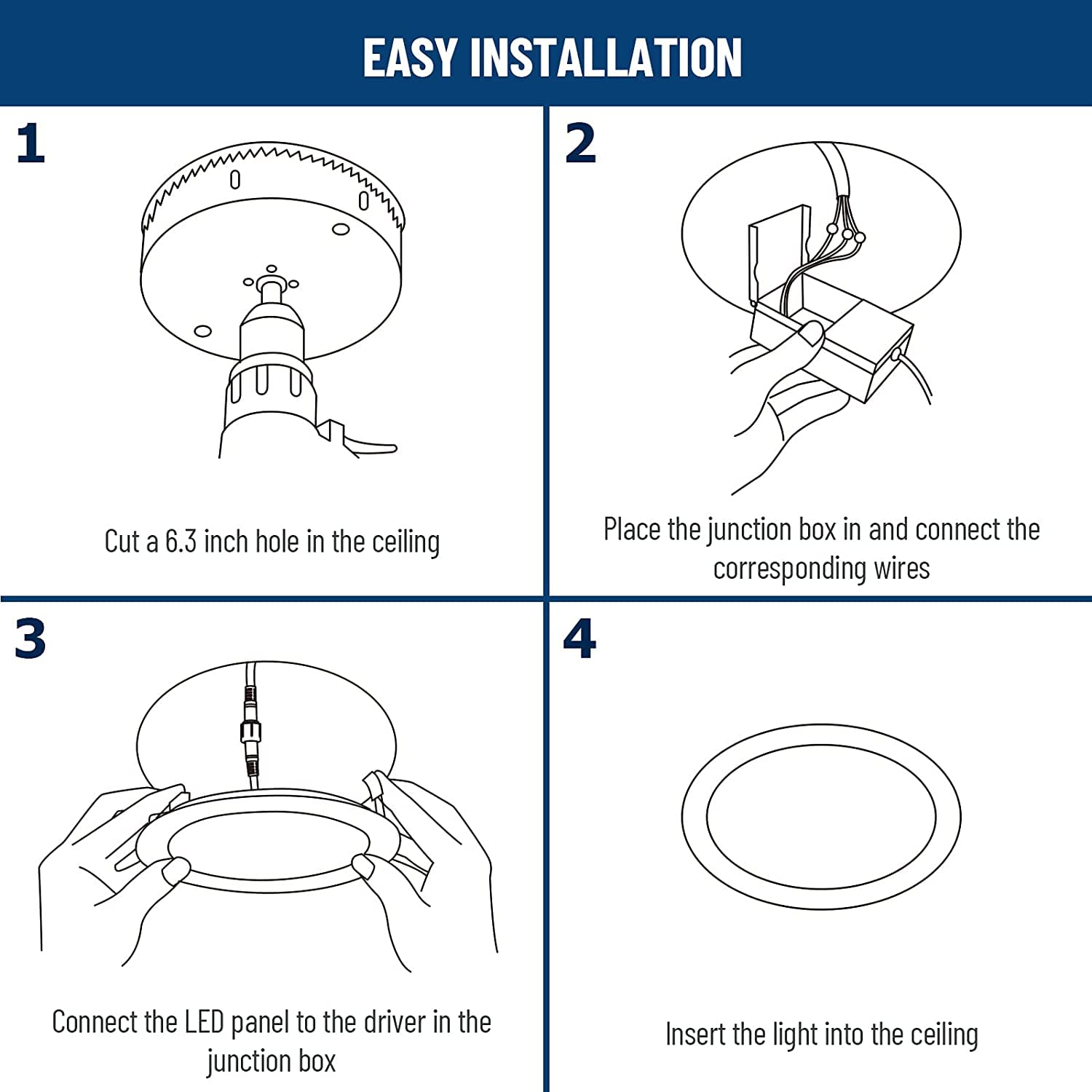 EASY INSTALLATION

1

Cut a 6.3 inch hole in the ceiling

2

Place the junction box in and connect the corresponding wires

3

Connect the LED panel to the driver in the junction box

4

Insert the light into the ceiling