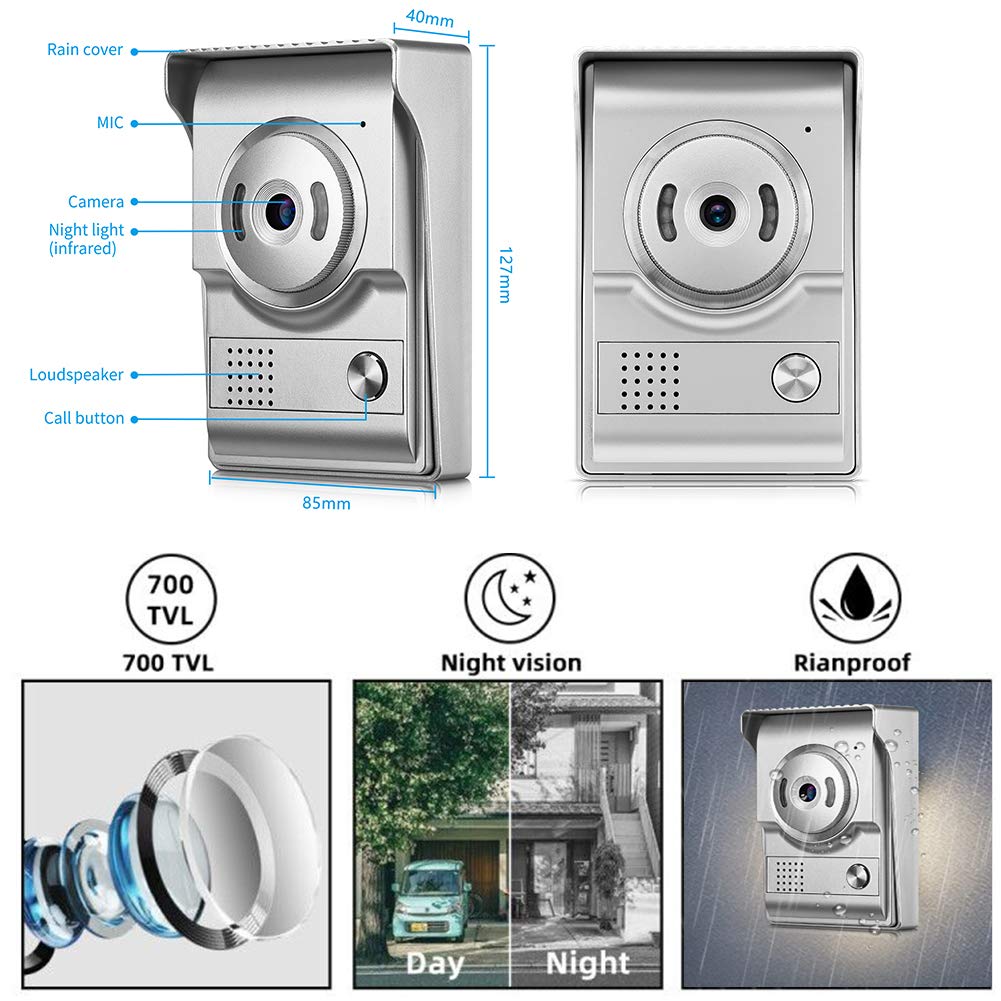 Rain cover
MIC
Camera
Night light (infrared)
Loudspeaker
Call button
40mm
127mm
85mm

700 TVL
700 TVL

Night vision

Rianproof

Day
Night