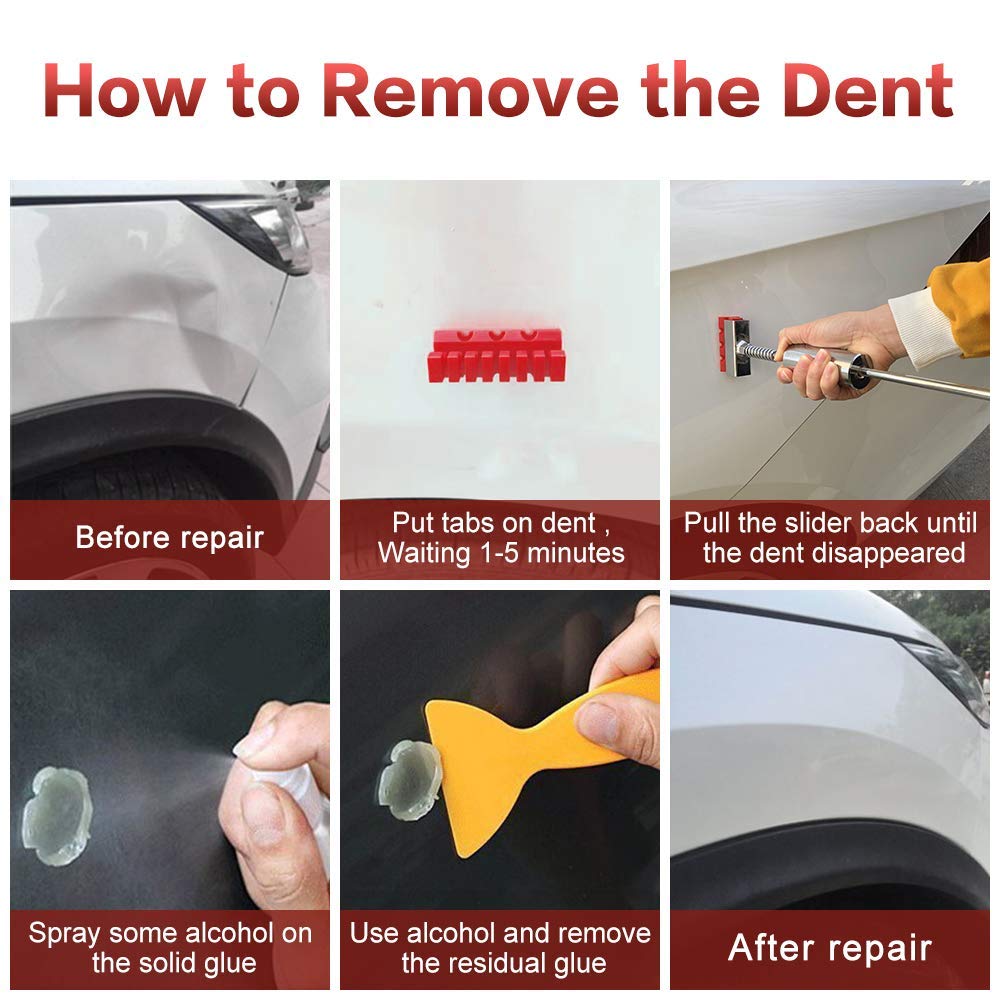 How to Remove the Dent

Before repair

Put tabs on dent , Waiting 1-5 minutes

Pull the slider back until the dent disappeared

Spray some alcohol on the solid glue

Use alcohol and remove the residual glue

After repair