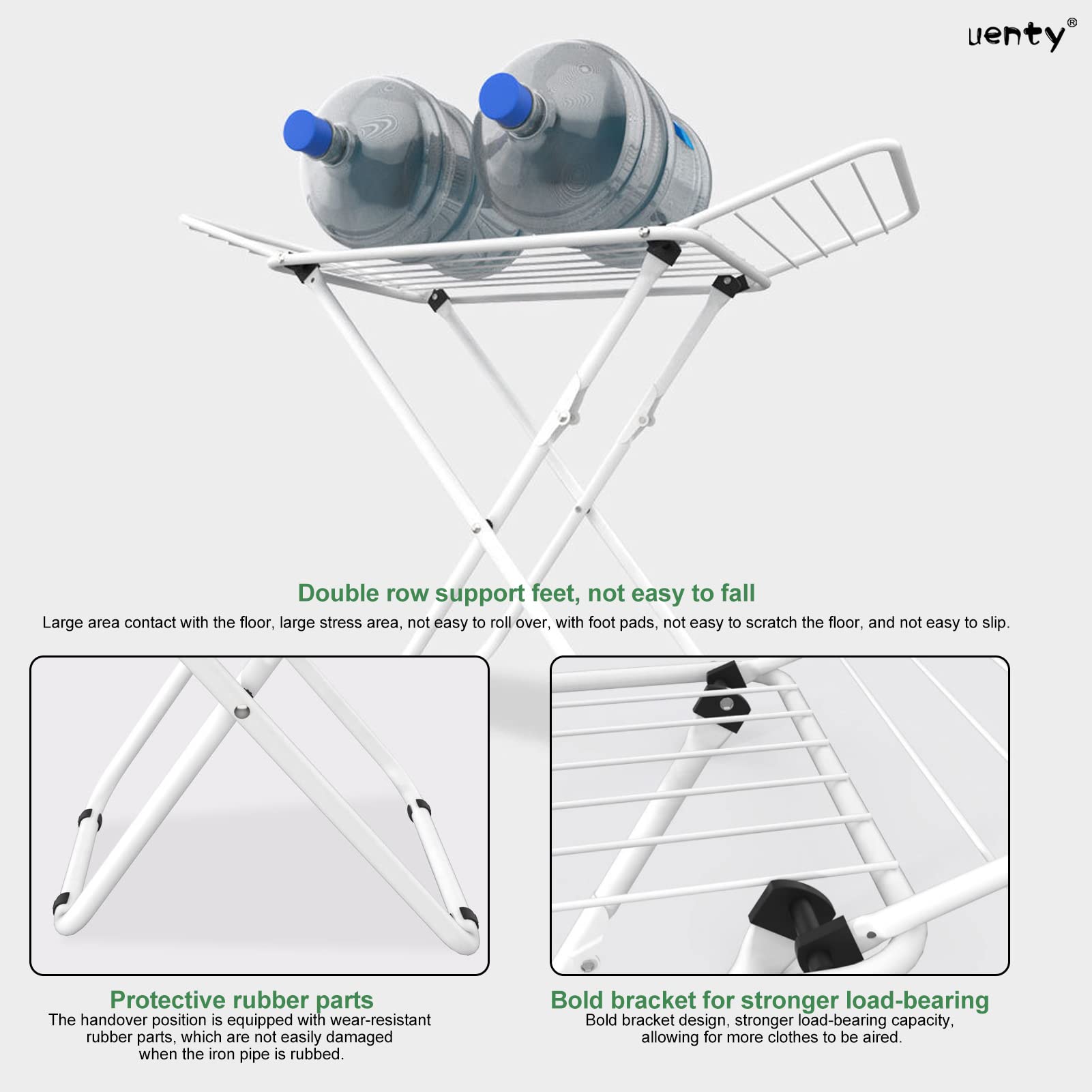 uenty®

Double row support feet, not easy to fall

Large area contact with the floor, large stress area, not easy to roll over, with foot pads, not easy to scratch the floor, and not easy to slip.

Protective rubber parts

The handover position is equipped with wear-resistant rubber parts, which are not easily damaged when the iron pipe is rubbed.

Bold bracket for stronger load-bearing

Bold bracket design, stronger load-bearing capacity, allowing for more clothes to be aired.