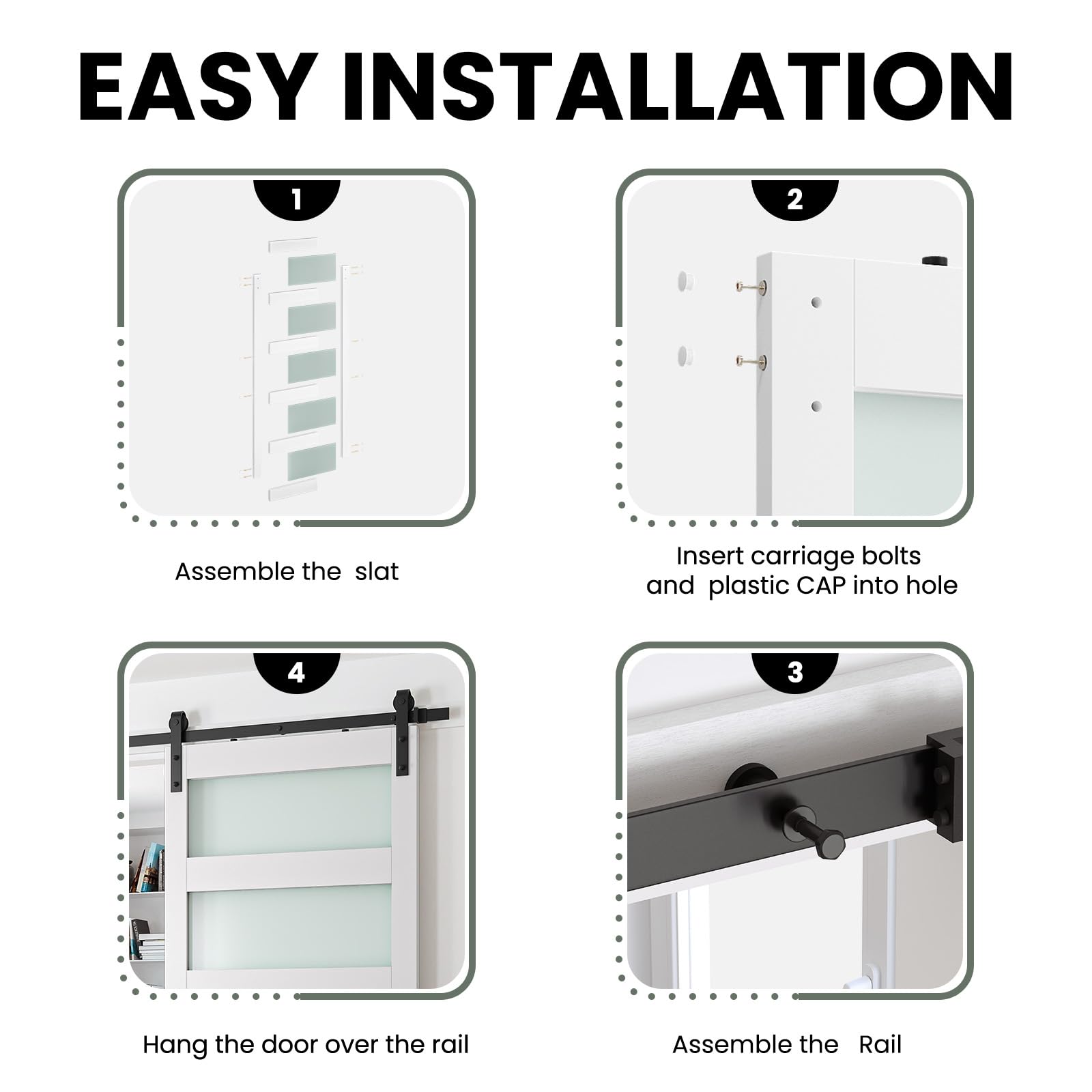 EASY INSTALLATION

1

Assemble the slat

2

Insert carriage bolts and plastic CAP into hole

4

Hang the door over the rail

3

Assemble the Rail