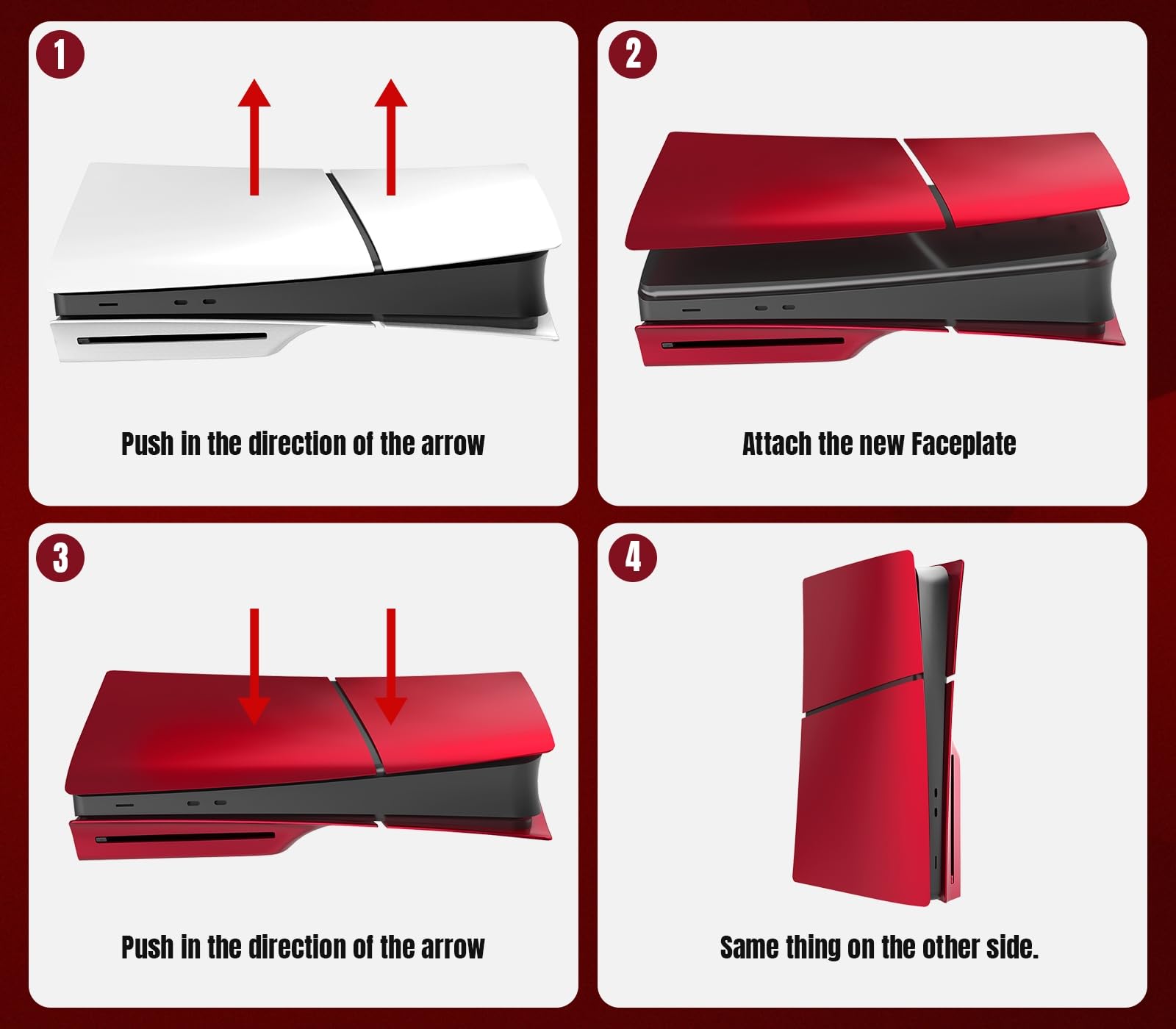 1

Push in the direction of the arrow

2

Attach the new Faceplate

3

Push in the direction of the arrow

4

Same thing on the other side.