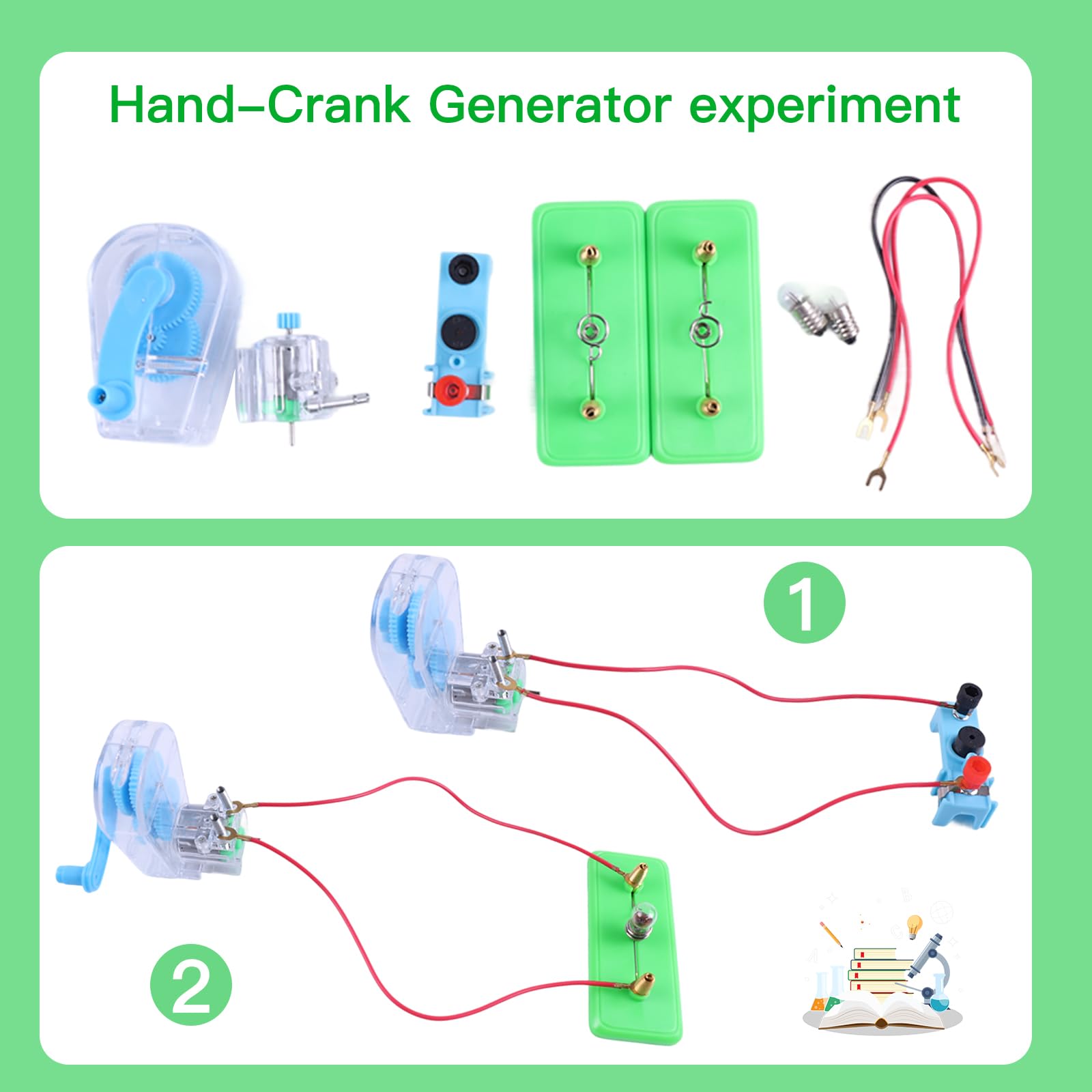 Hand–Crank Generator experiment

1

2