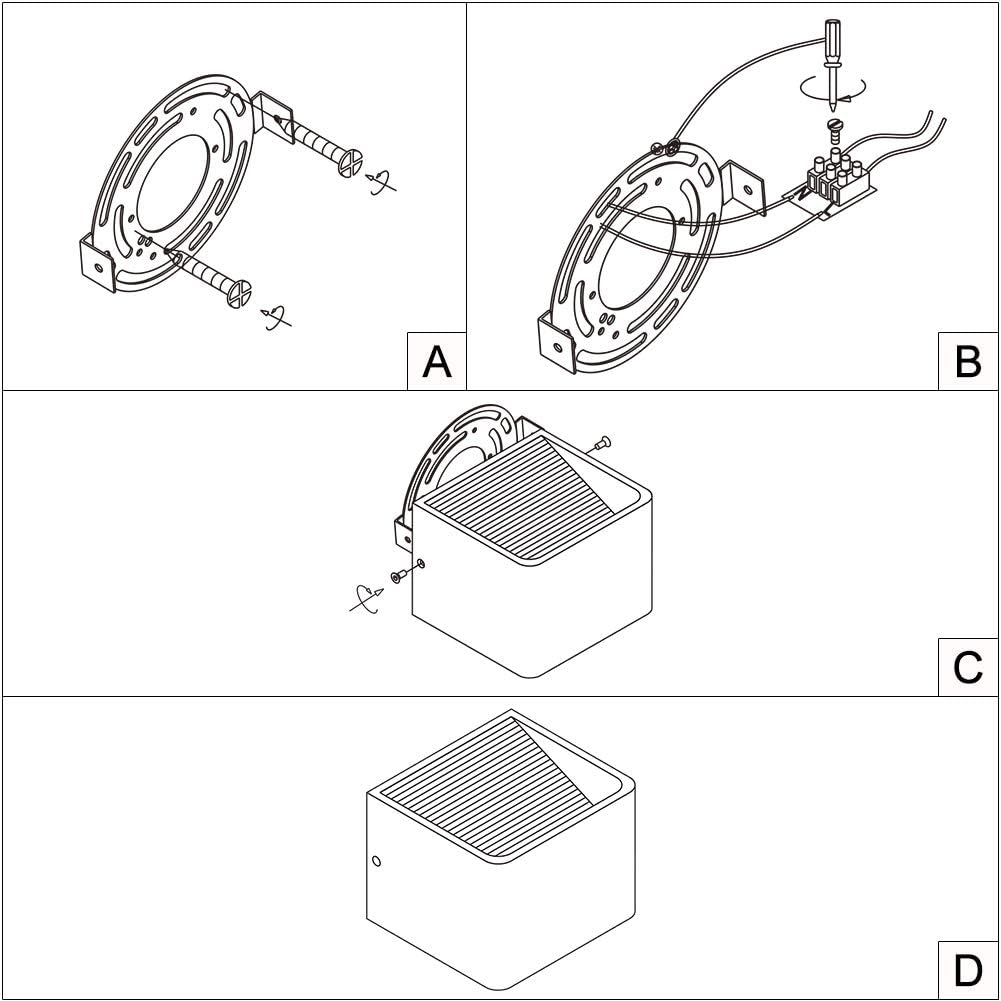 A

B

C

D