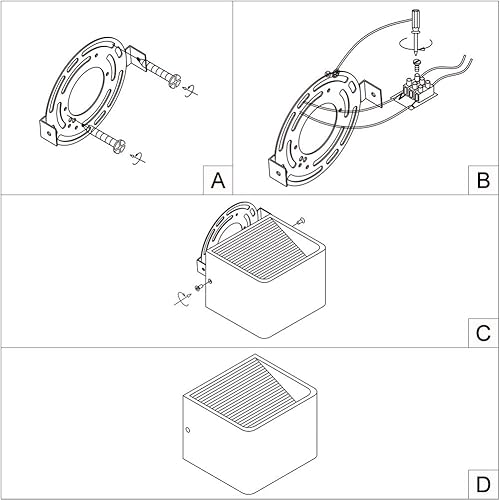 A

B

C

D