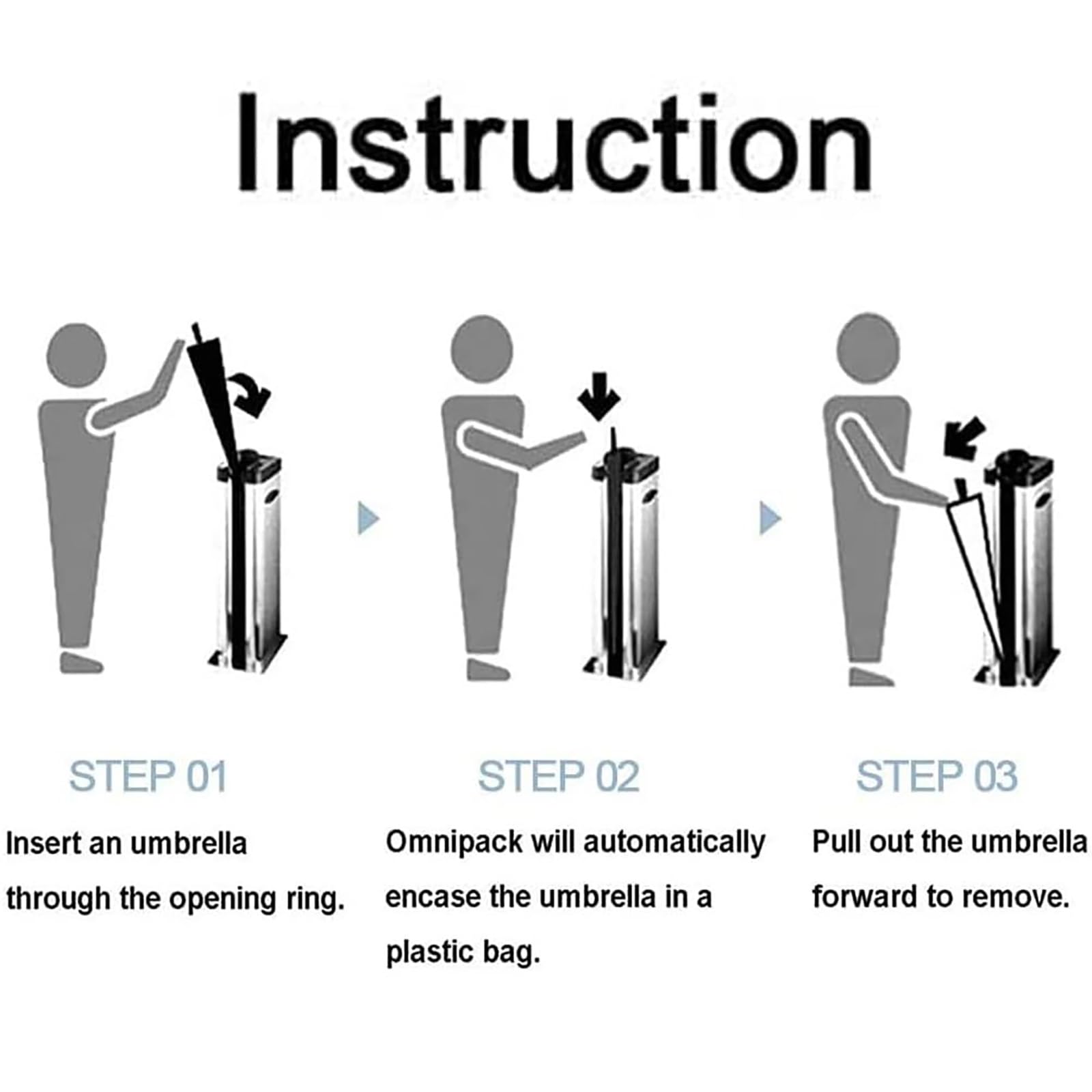 Instruction

STEP 01

Insert an umbrella through the opening ring.

STEP 02

Omnipack will automatically encase the umbrella in a plastic bag.

STEP 03

Pull out the umbrella forward to remove.