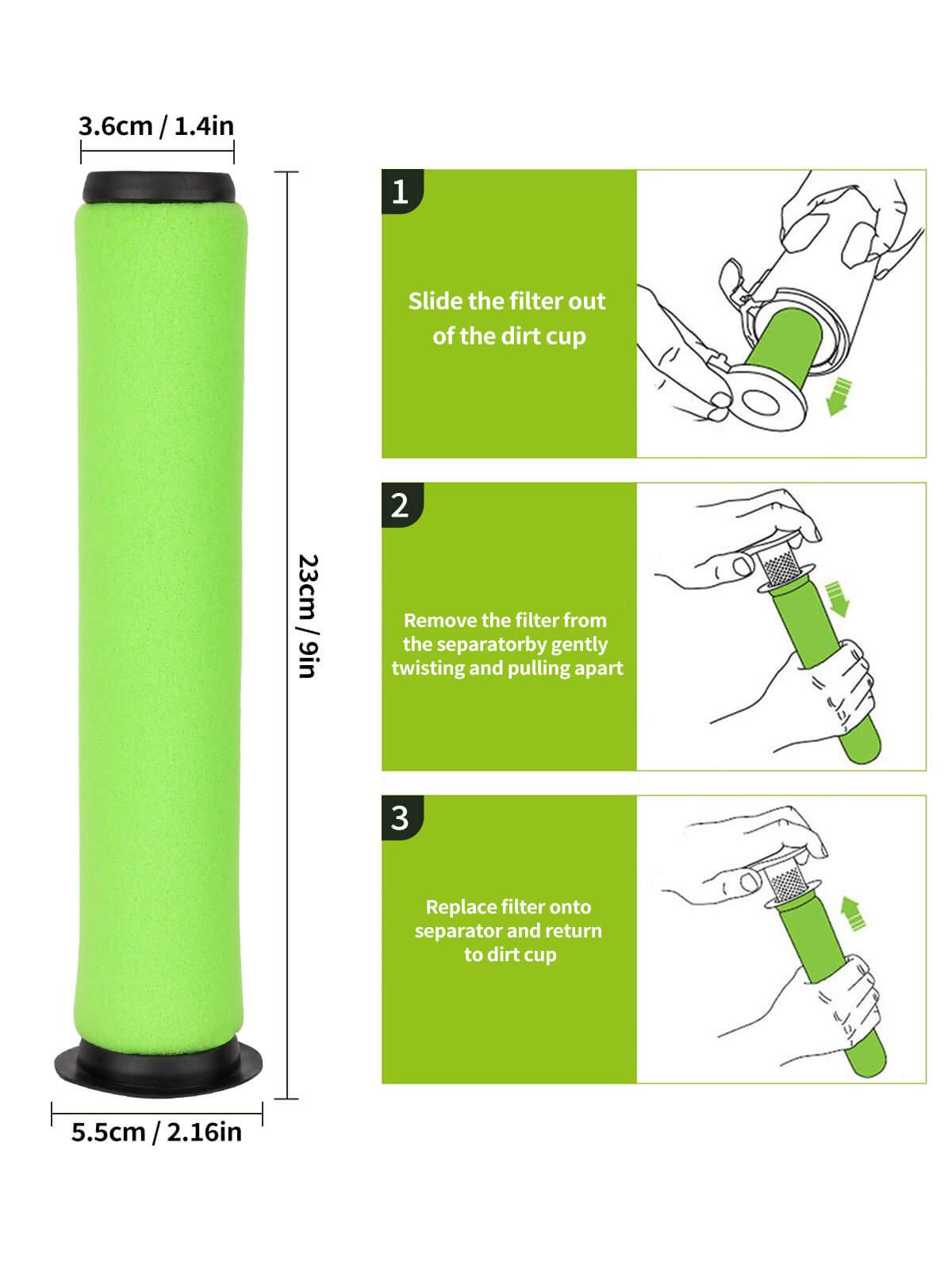 3.6cm / 1.4in

23cm / 9in

5.5cm / 2.16in

1

Slide the filter out of the dirt cup

2

Remove the filter from the separatorby gently twisting and pulling apart

3

Replace filter onto separator and return to dirt cup