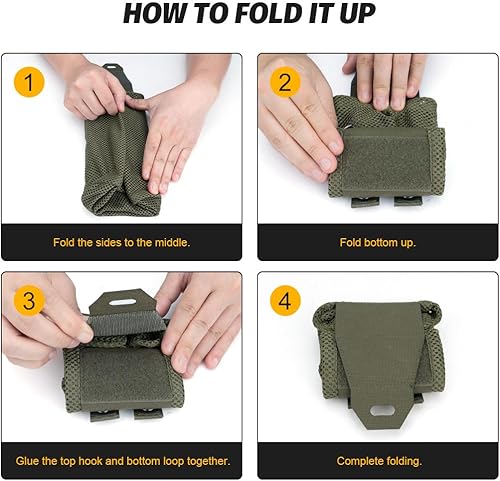 HOW TO FOLD IT UP

1

Fold the sides to the middle.

2

Fold bottom up.

3

Glue the top hook and bottom loop together.

4

Complete folding.