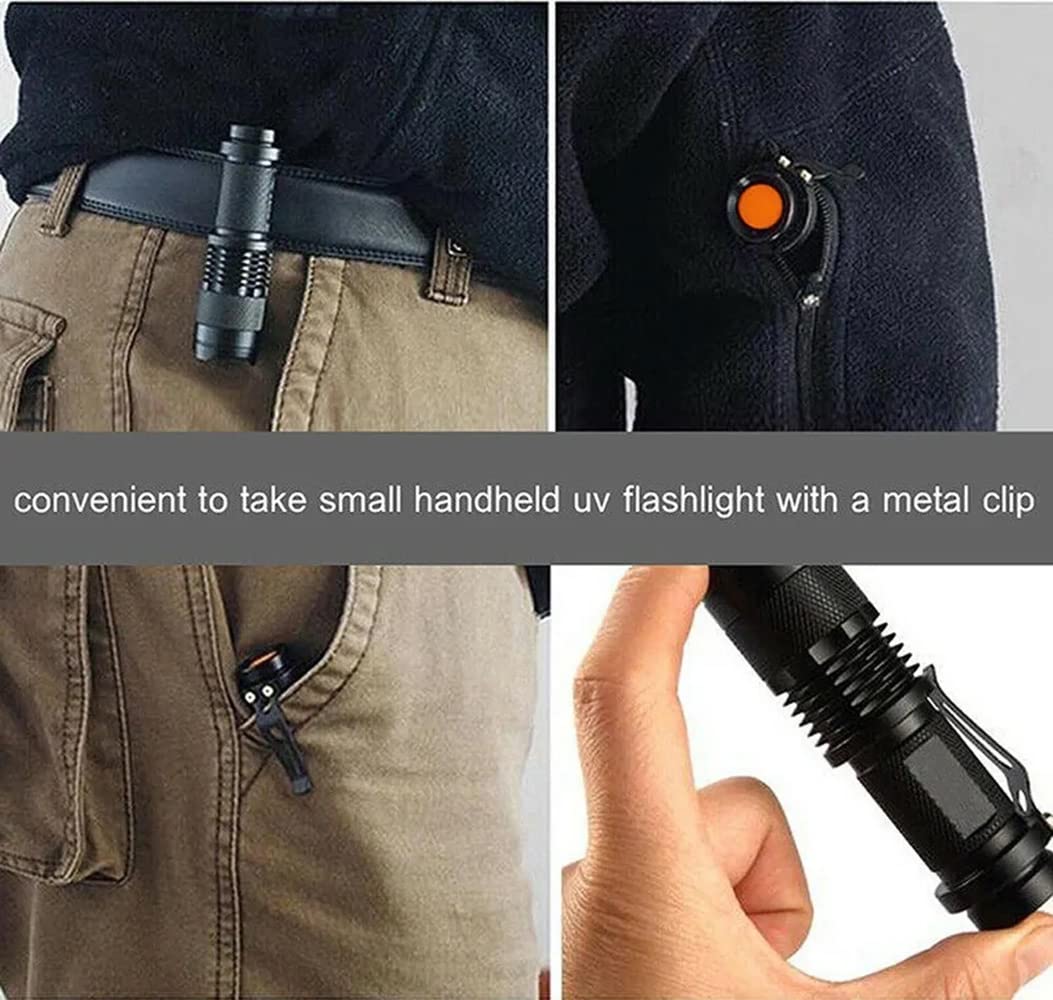 convenient to take small handheld uv flashlight with a metal clip