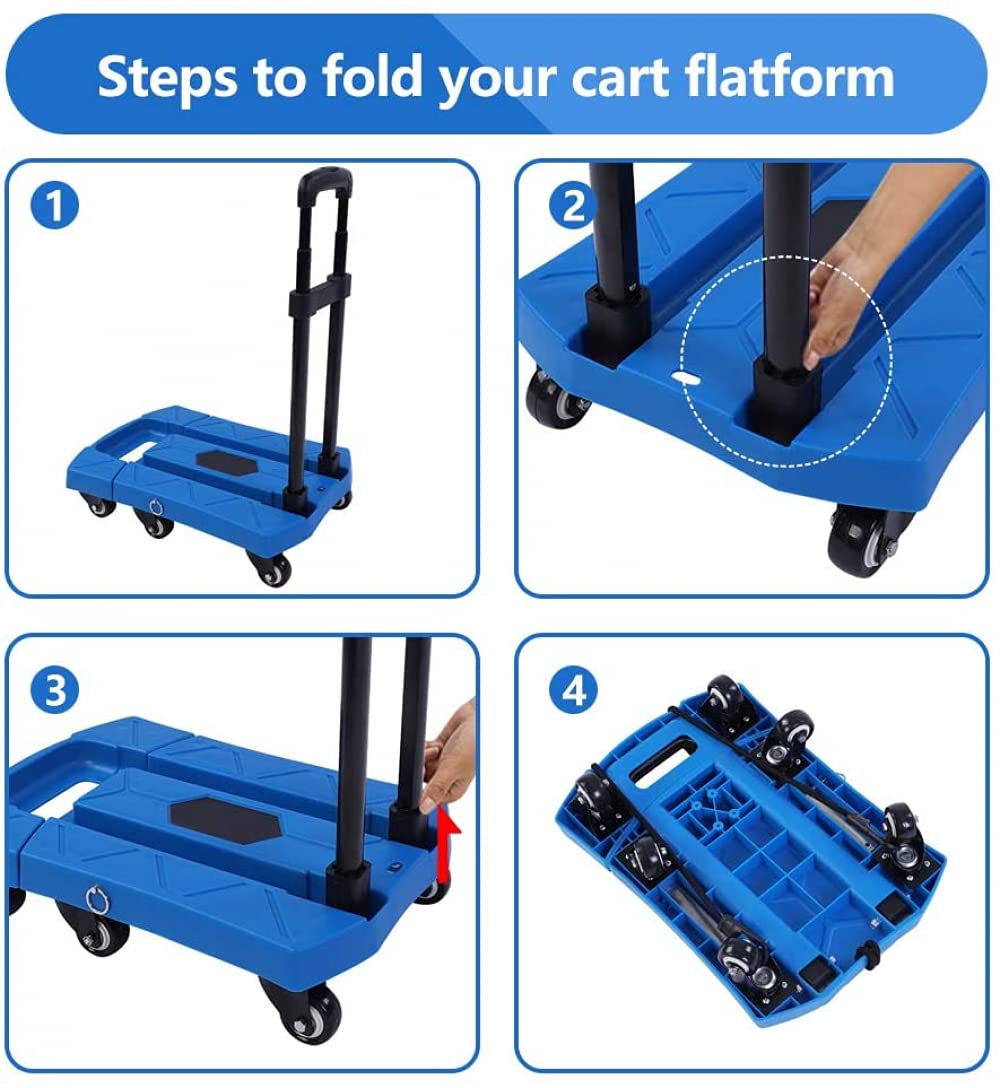 Steps to fold your cart flatform

1

2

3

4