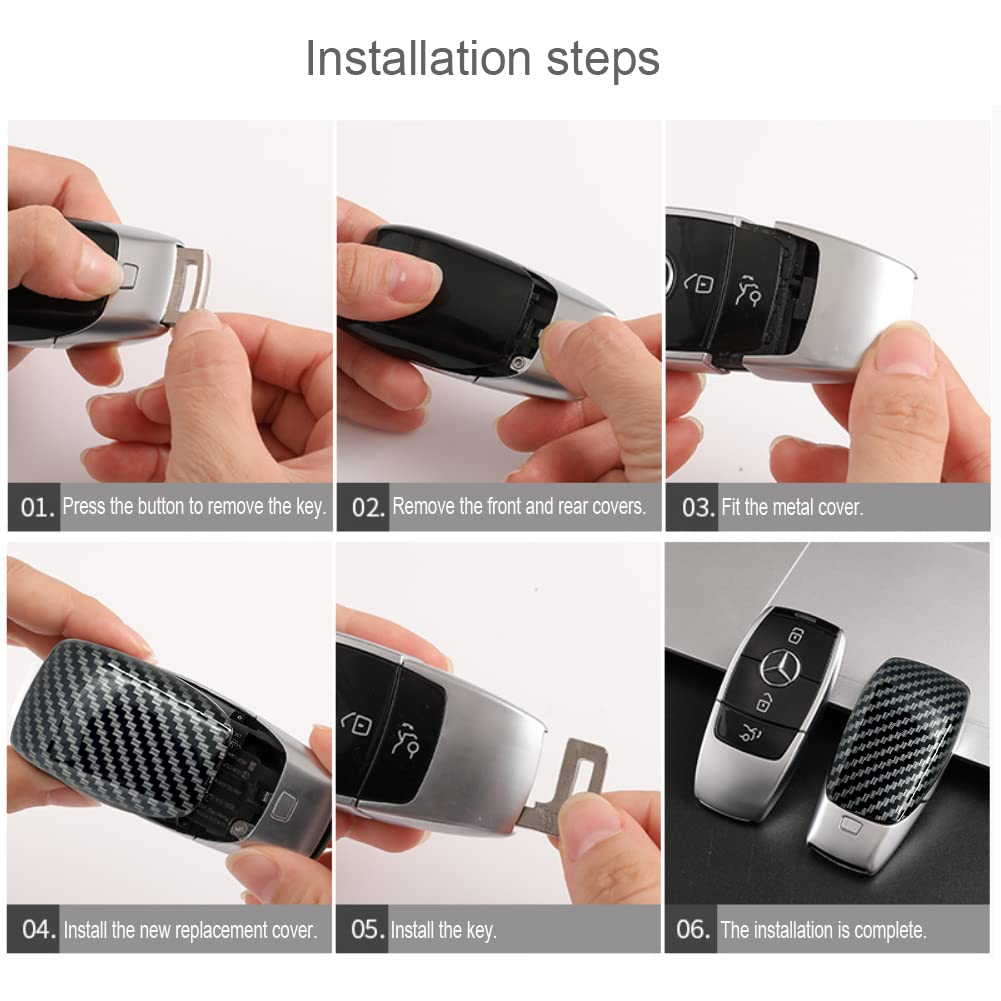 Installation steps

01. Press the button to remove the key.

02. Remove the front and rear covers.

03. Fit the metal cover.

04. Install the new replacement cover.

05. Install the key.

06. The installation is complete.