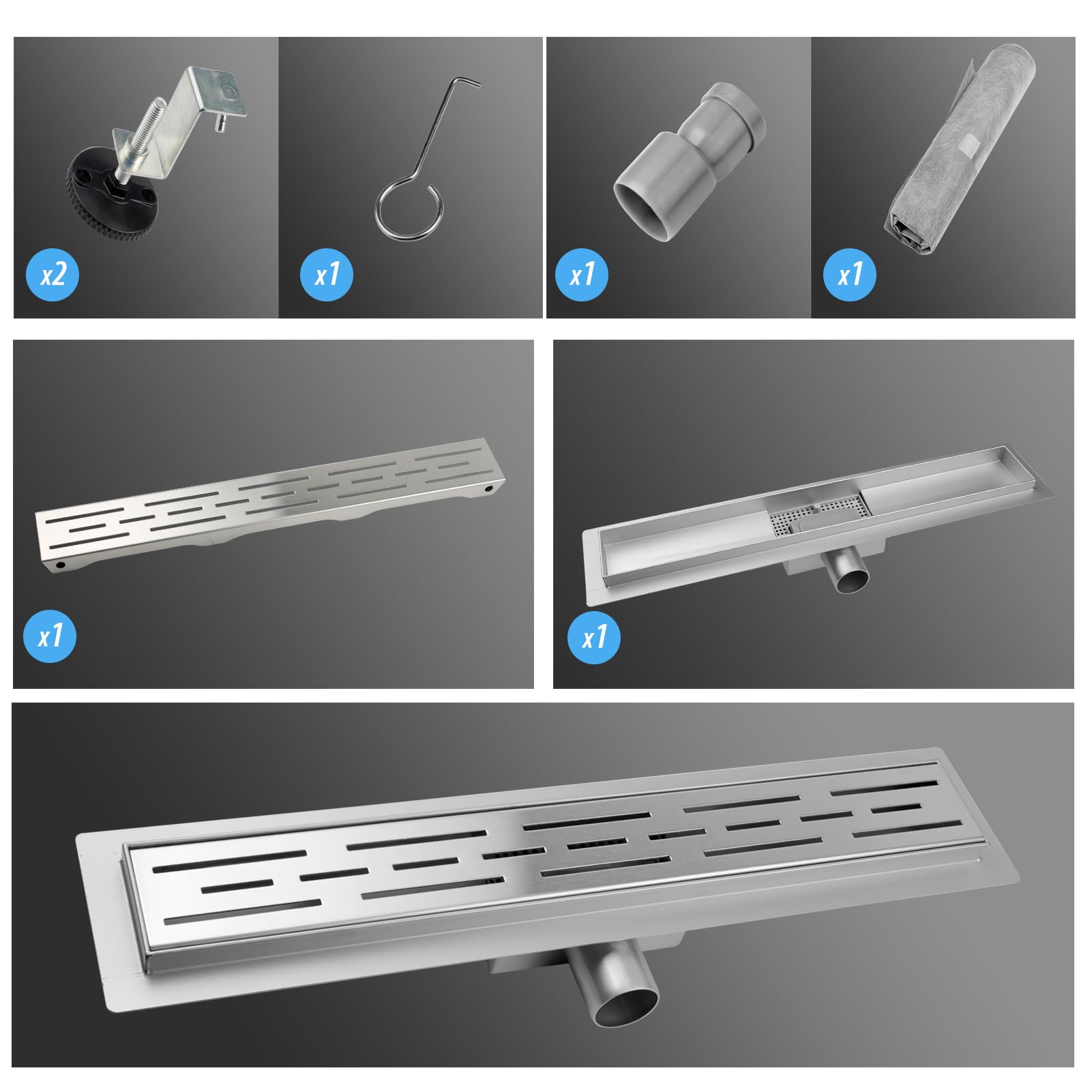 x2

x1

x1

x1

x1

x1