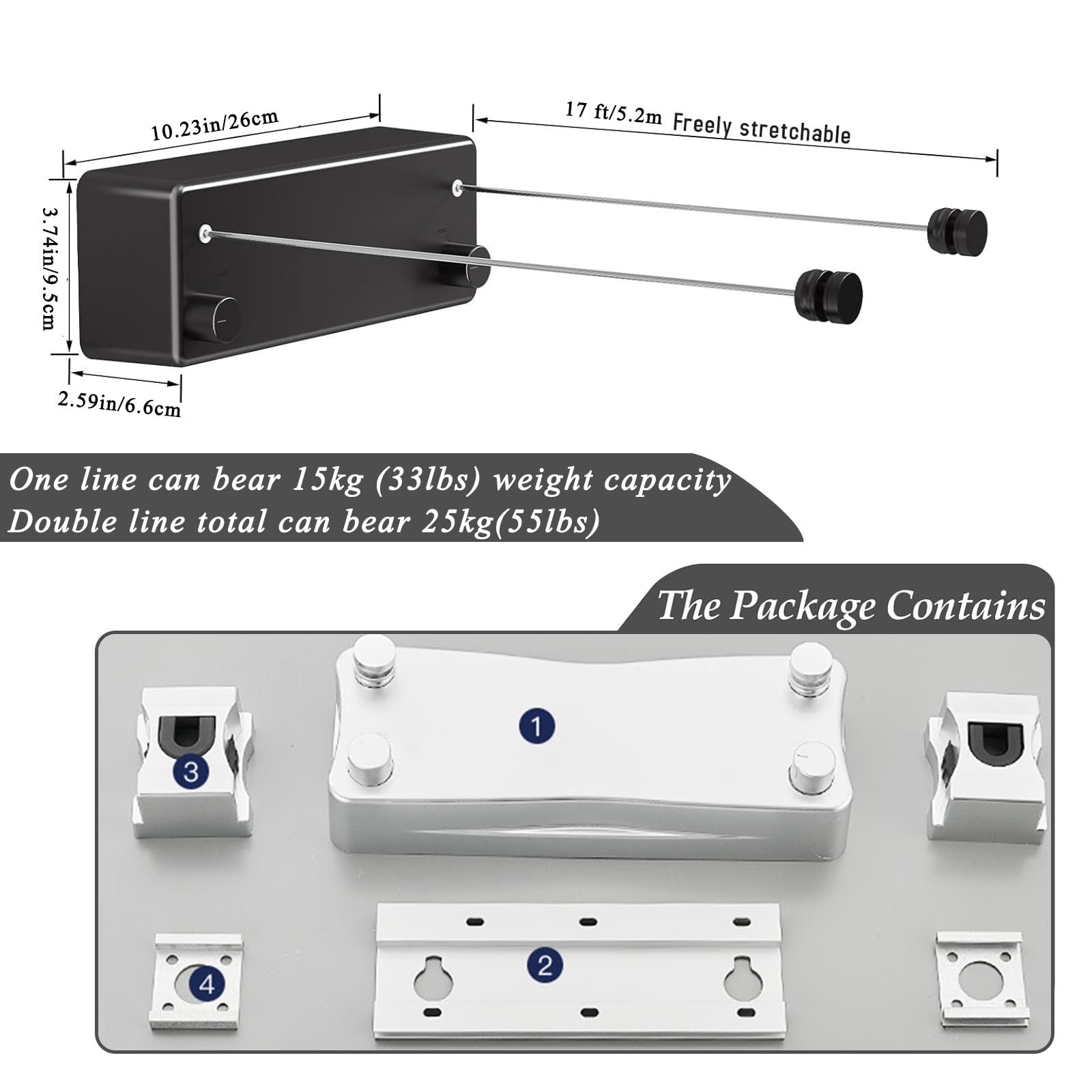 10.23in/26cm

17 ft/5.2m Freely stretchable

3.74in/9.5cm

2.59in/6.6cm

One line can bear 15kg (33lbs) weight capacity
Double line total can bear 25kg(55lbs)

The Package Contains

1

3

2

4