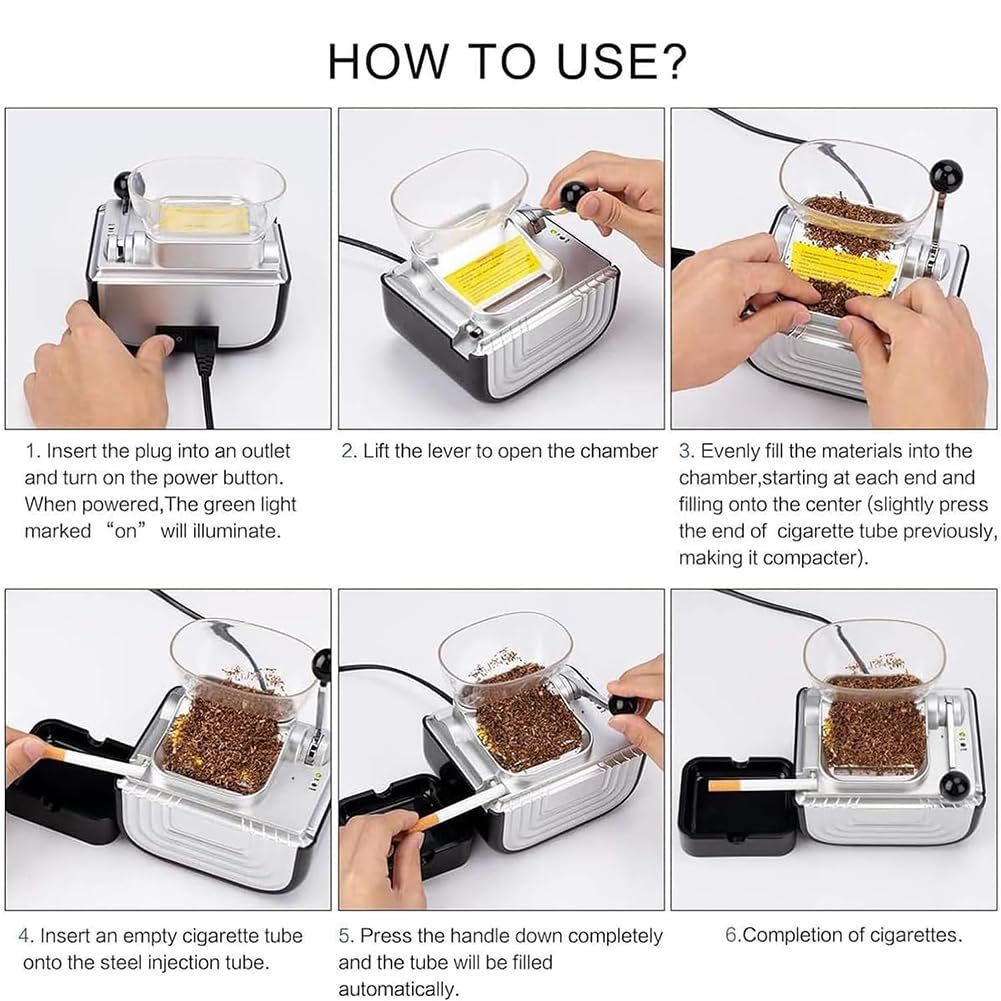 HOW TO USE?

1. Insert the plug into an outlet and turn on the power button. When powered,The green light marked “on” will illuminate.

2. Lift the lever to open the chamber

3. Evenly fill the materials into the chamber,starting at each end and filling onto the center (slightly press the end of cigarette tube previously, making it compacter).

4. Insert an empty cigarette tube onto the steel injection tube.

5. Press the handle down completely and the tube will be filled automatically.

6.Completion of cigarettes.