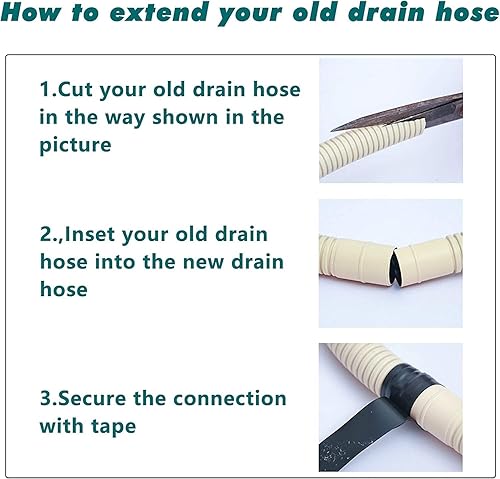 How to extend your old drain hose

1.Cut your old drain hose in the way shown in the picture

2.,Inset your old drain hose into the new drain hose

3.Secure the connection with tape