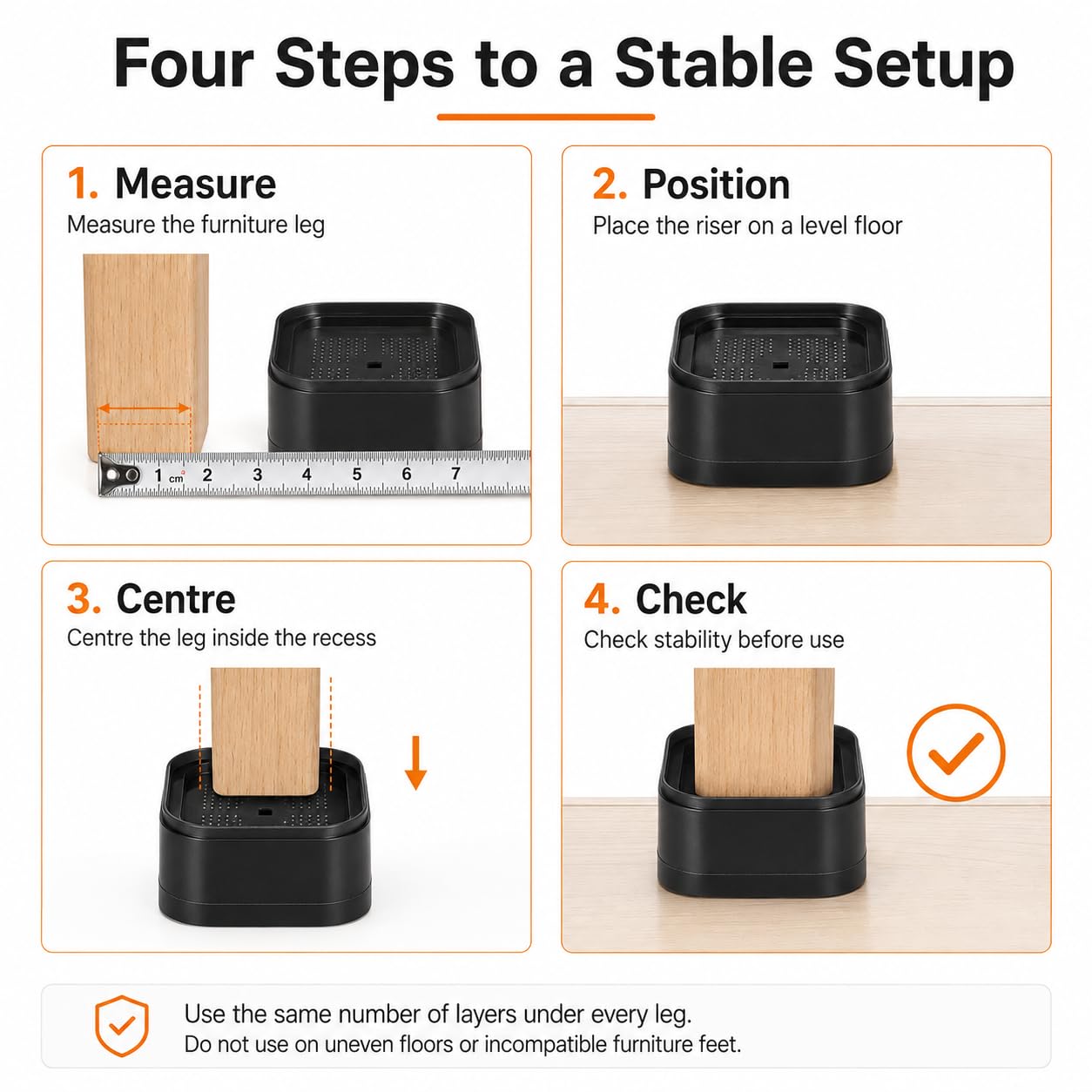 Four Steps to a Stable Setup

1. Measure
Measure the furniture leg

1 cm 2 3 4 5 6 7

2. Position
Place the riser on a level floor

3. Centre
Centre the leg inside the recess

4. Check
Check stability before use

Use the same number of layers under every leg.
Do not use on uneven floors or incompatible furniture feet.