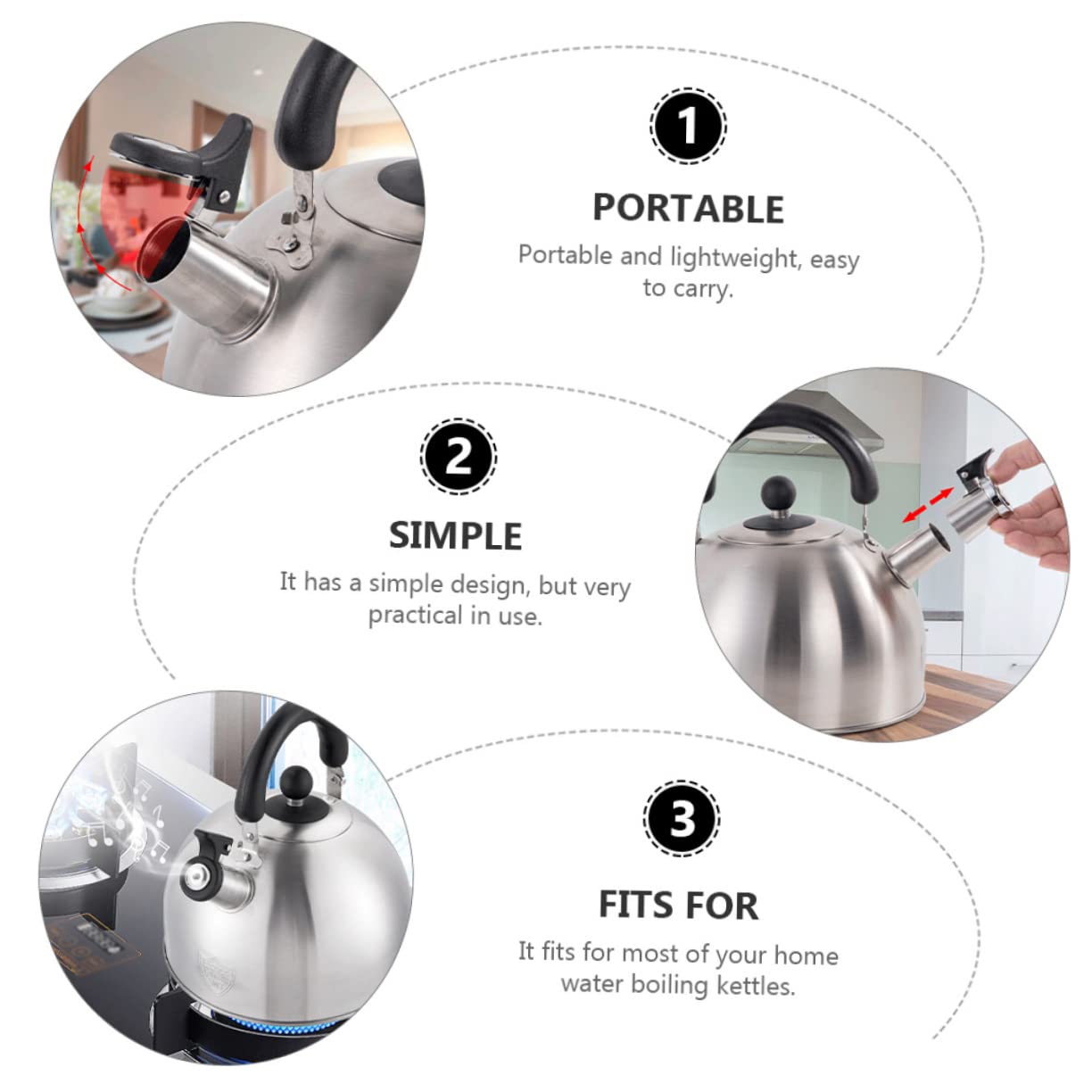 1

PORTABLE

Portable and lightweight, easy to carry.

2

SIMPLE

It has a simple design, but very practical in use.

3

FITS FOR

It fits for most of your home water boiling kettles.