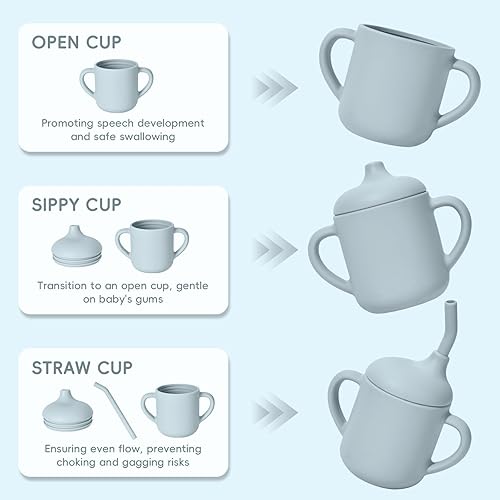 OPEN CUP

Promoting speech development and safe swallowing

SIPPY CUP

Transition to an open cup, gentle on baby's gums

STRAW CUP

Ensuring even flow, preventing choking and gagging risks