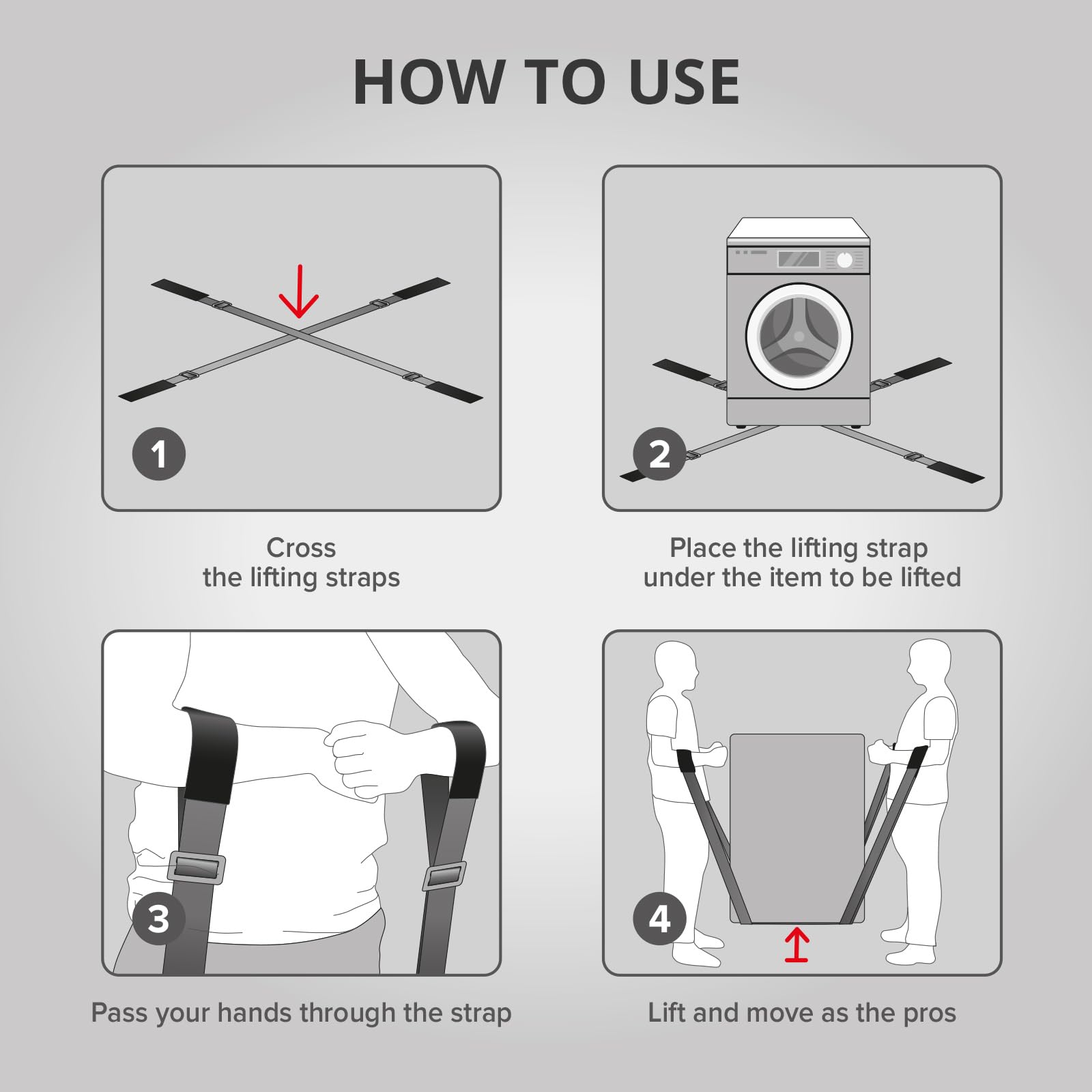 HOW TO USE

1

Cross
the lifting straps

2

Place the lifting strap
under the item to be lifted

3

Pass your hands through the strap

4

Lift and move as the pros