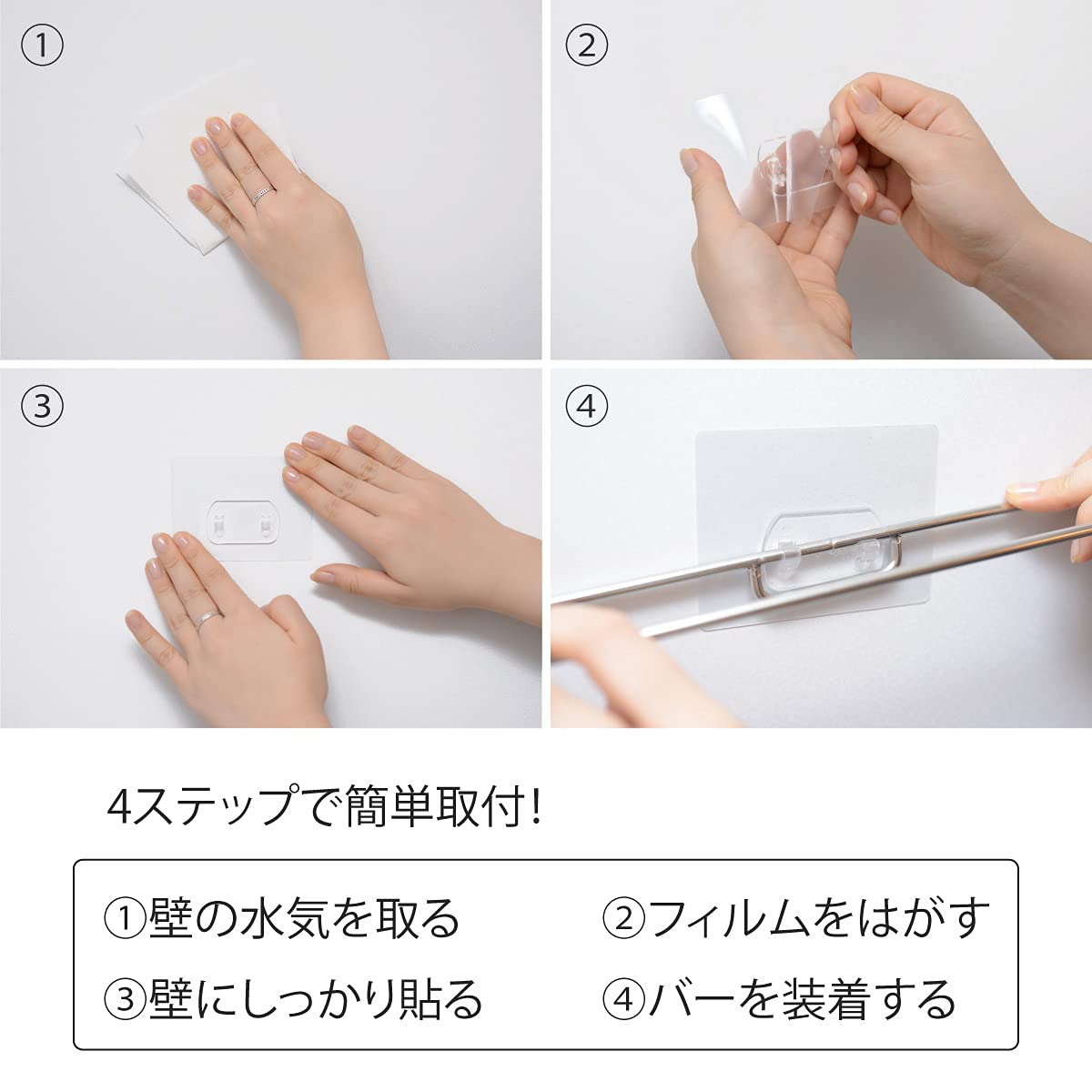 ①

②

③

④

4ステップで簡単取付!

①壁の水気を取る ②フィルムをはがす
③壁にしっかり貼る ④バーを装着する