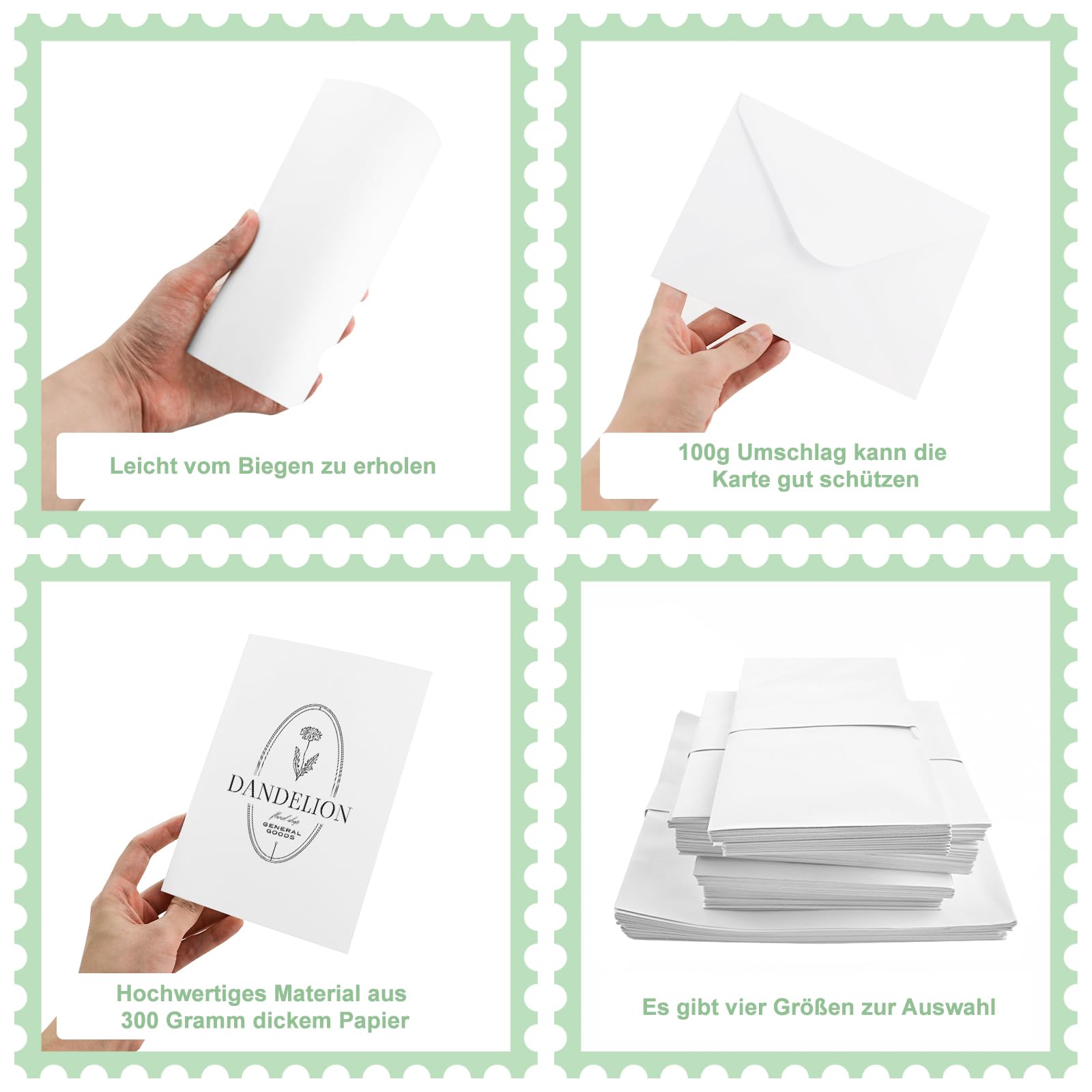 Leicht vom Biegen zu erholen

100g Umschlag kann die Karte gut schützen

DANDELION
floral shop
GENERAL GOODS

Hochwertiges Material aus 300 Gramm dickem Papier

Es gibt vier Größen zur Auswahl