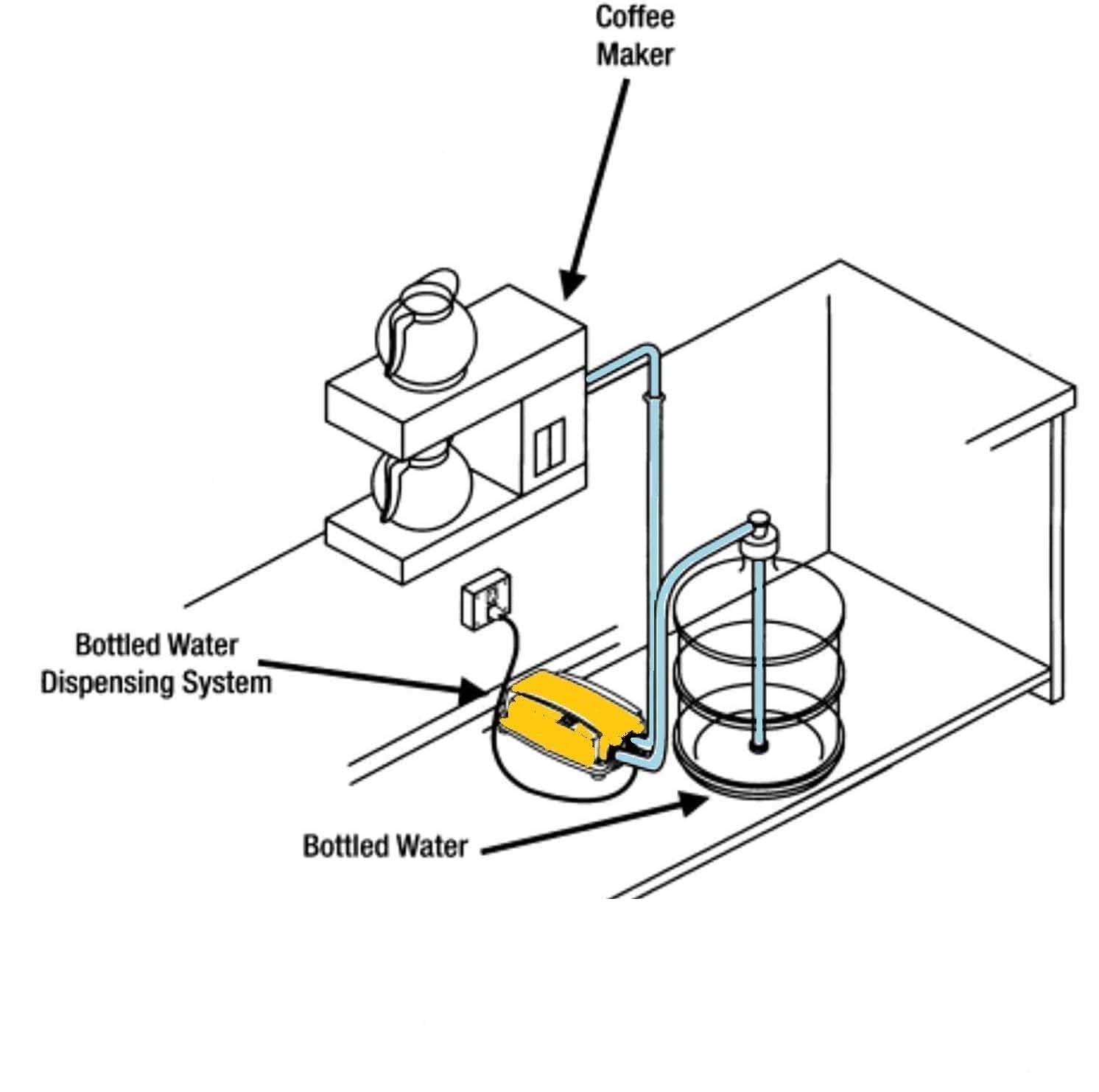 Coffee Maker

Bottled Water Dispensing System

Bottled Water