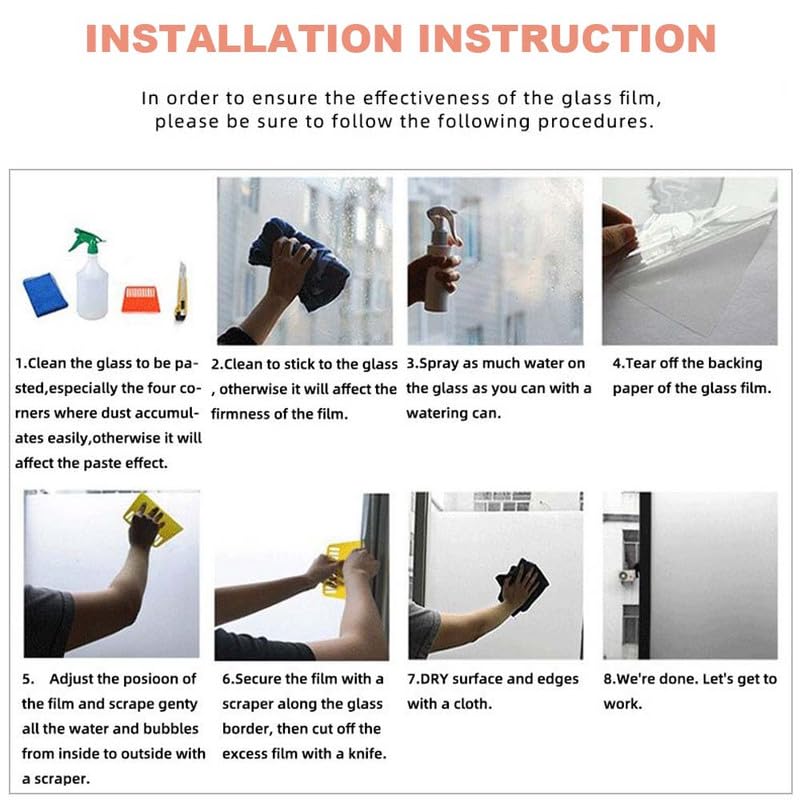 INSTALLATION INSTRUCTION

In order to ensure the effectiveness of the glass film, please be sure to follow the following procedures.

1.Clean the glass to be pasted,especially the four corners where dust accumulates easily,otherwise it will affect the paste effect.

2.Clean to stick to the glass , otherwise it will affect the firmness of the film.

3.Spray as much water on the glass as you can with a watering can.

4.Tear off the backing paper of the glass film.

5. Adjust the posioon of the film and scrape genty all the water and bubbles from inside to outside with a scraper.

6.Secure the film with a scraper along the glass border, then cut off the excess film with a knife.

7.DRY surface and edges with a cloth.

8.We're done. Let's get to work.