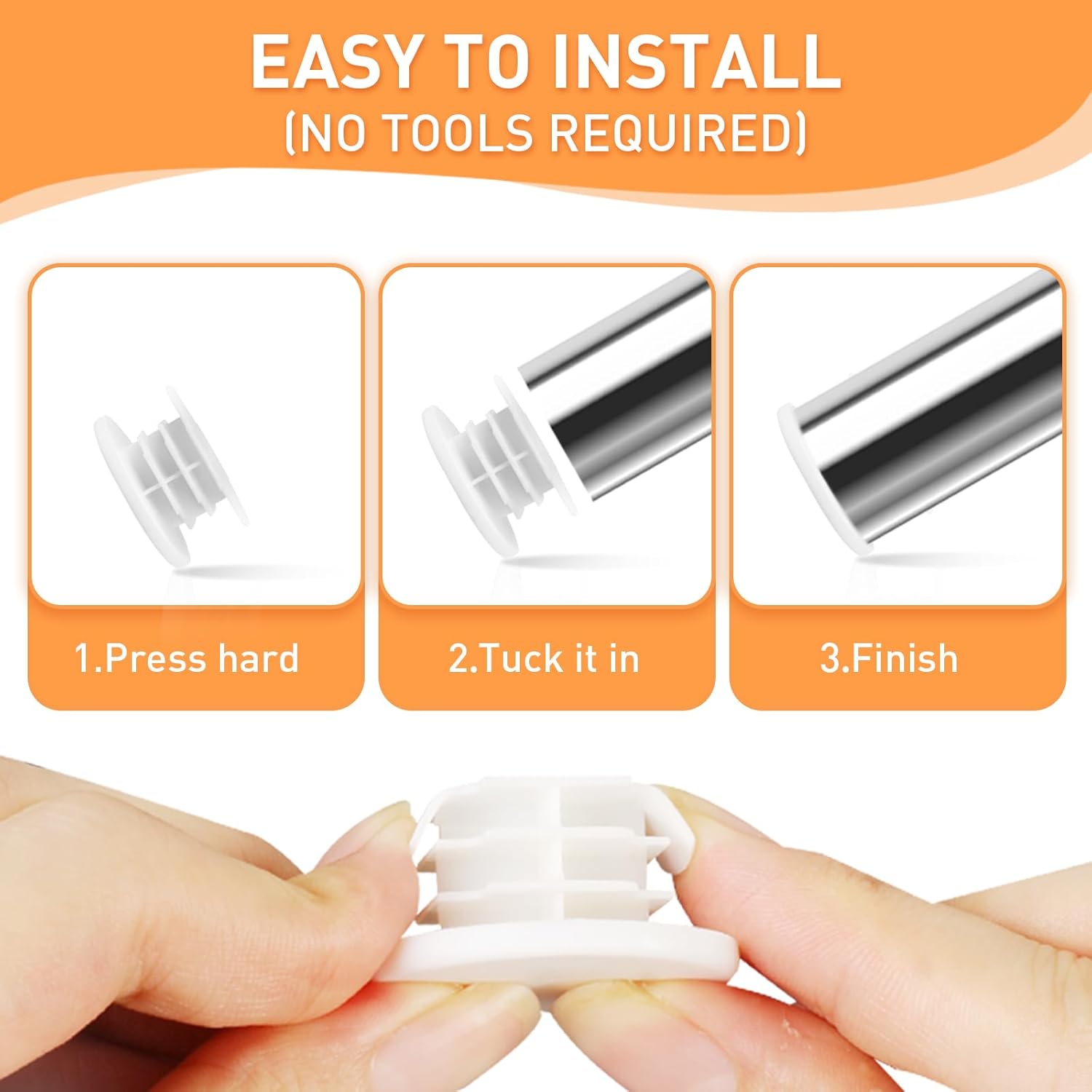 EASY TO INSTALL
(NO TOOLS REQUIRED)

1.Press hard

2.Tuck it in

3.Finish