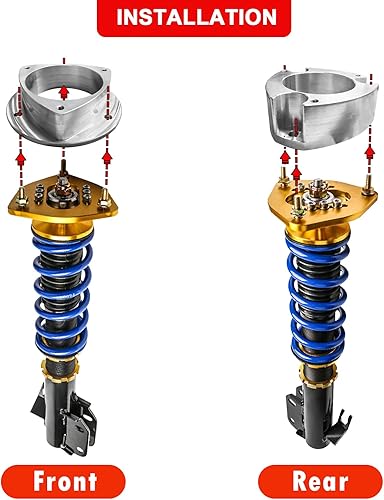 INSTALLATION

Front

Rear