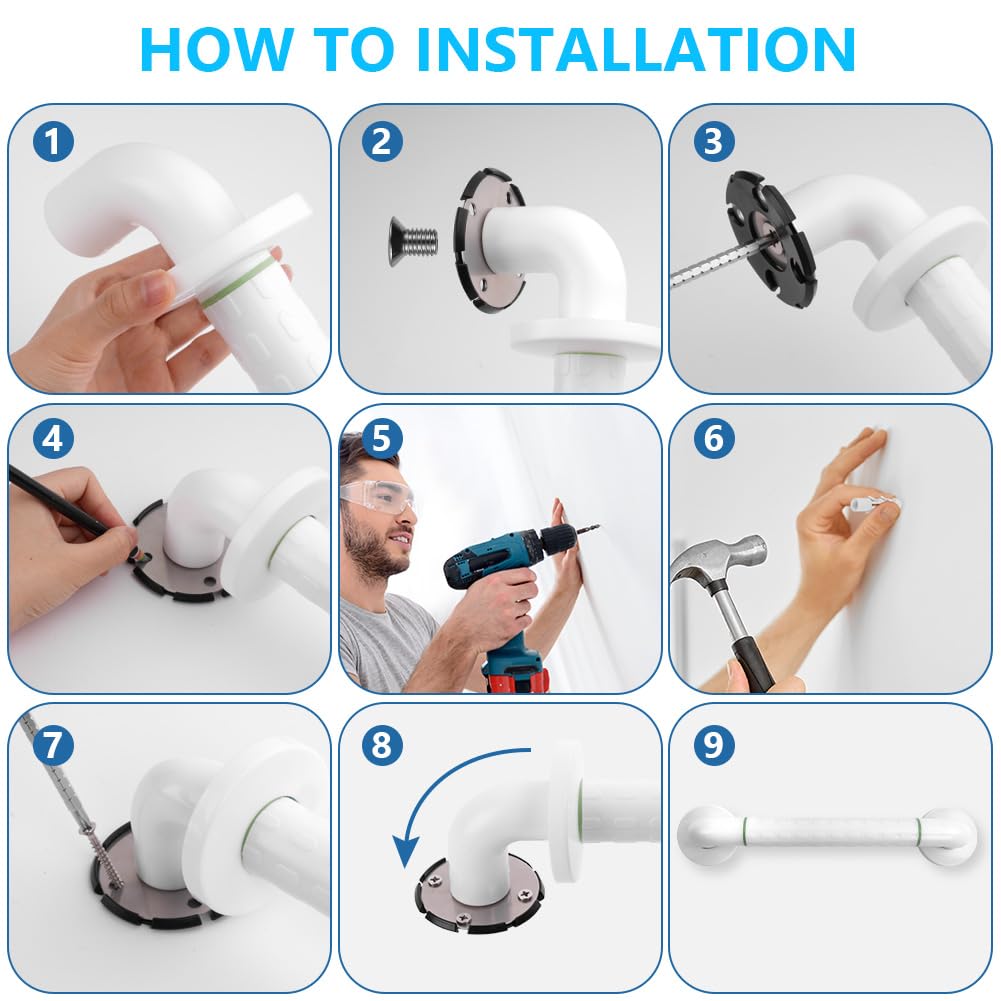 HOW TO INSTALLATION

1

2

3

4

5

6

7

8

9