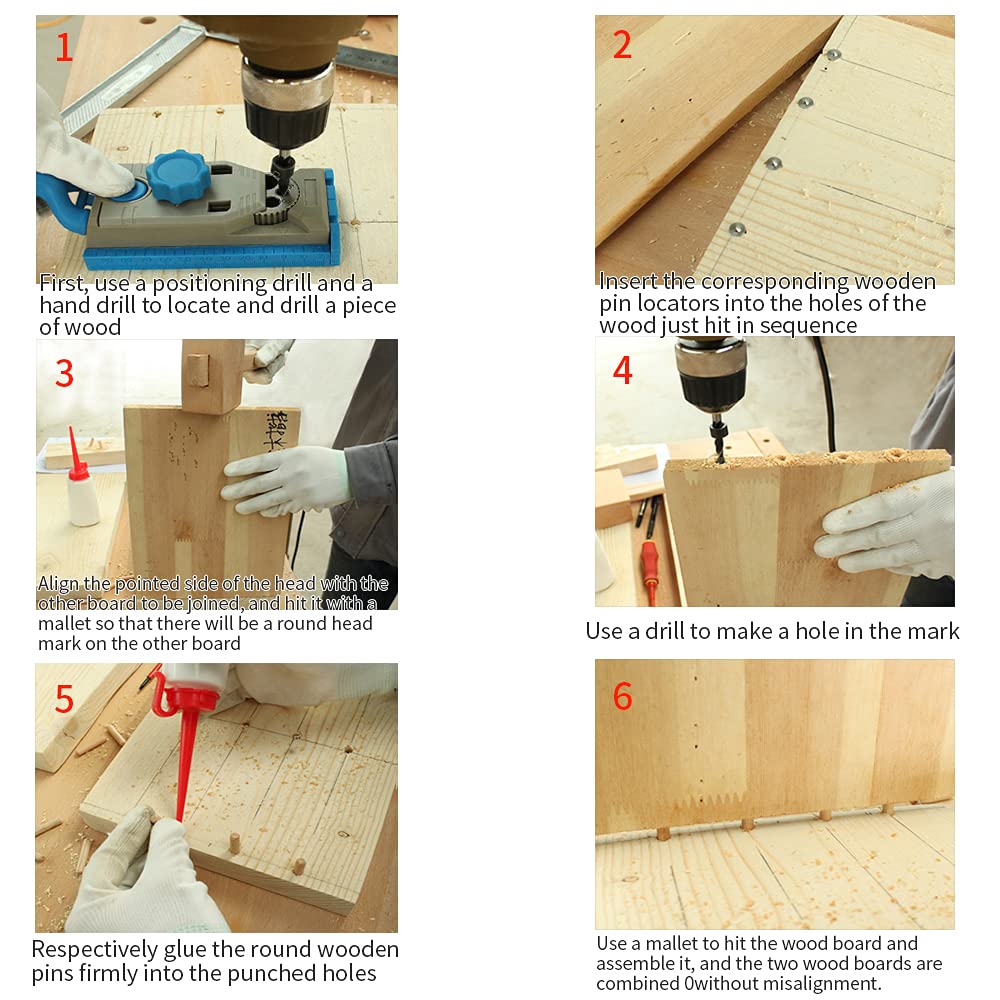 1

First, use a positioning drill and a hand drill to locate and drill a piece of wood

2

Insert the corresponding wooden pin locators into the holes of the wood just hit in sequence

3

Align the pointed side of the head with the other board to be joined, and hit it with a mallet so that there will be a round head mark on the other board

4

Use a drill to make a hole in the mark

5

Respectively glue the round wooden pins firmly into the punched holes

6

Use a mallet to hit the wood board and assemble it, and the two wood boards are combined 0without misalignment.