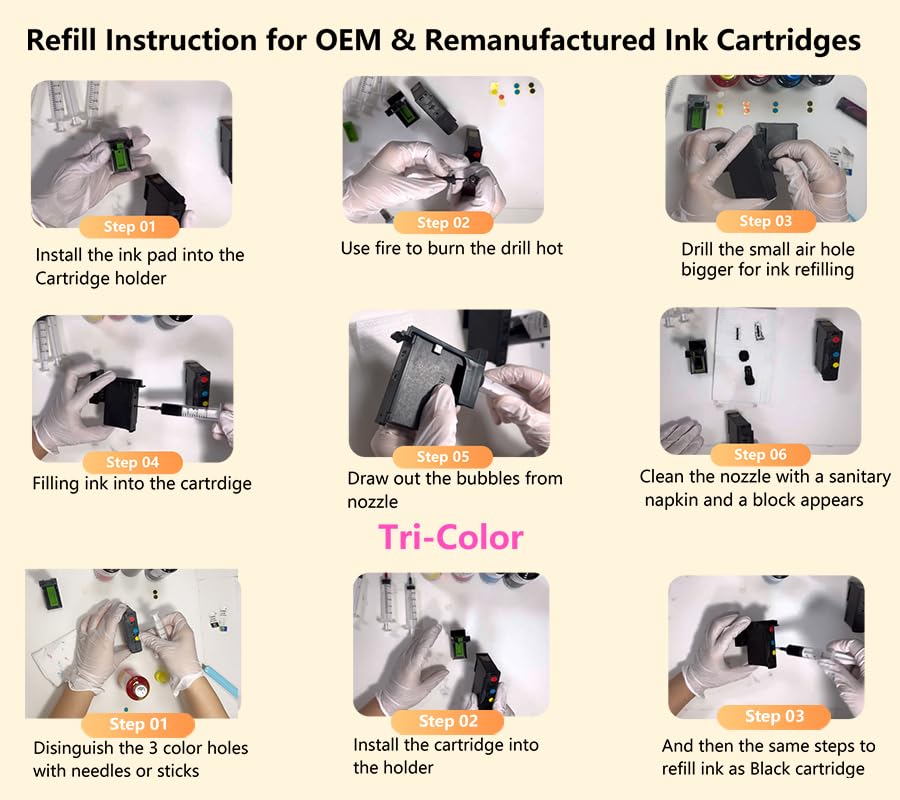 Refill Instruction for OEM & Remanufactured Ink Cartridges

Step 01
Install the ink pad into the Cartridge holder

Step 02
Use fire to burn the drill hot

Step 03
Drill the small air hole bigger for ink refilling

Step 04
Filling ink into the cartrdige

Step 05
Draw out the bubbles from nozzle

Step 06
Clean the nozzle with a sanitary napkin and a block appears

Tri-Color

Step 01
Disinguish the 3 color holes with needles or sticks

Step 02
Install the cartridge into the holder

Step 03
And then the same steps to refill ink as Black cartridge