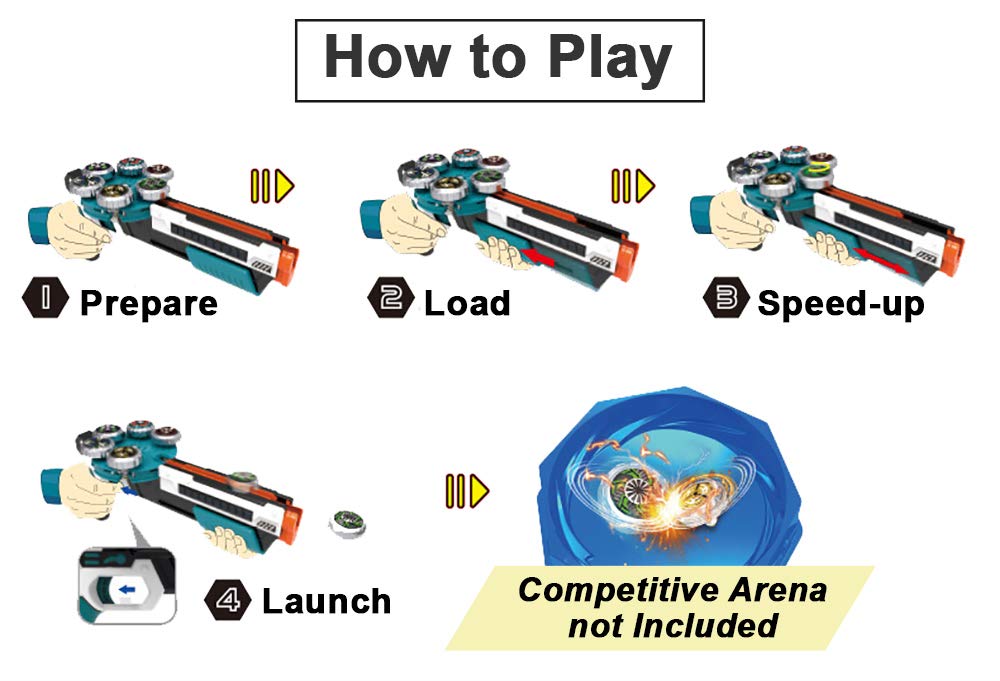 How to Play

1 Prepare

2 Load

3 Speed-up

4 Launch

Competitive Arena not Included