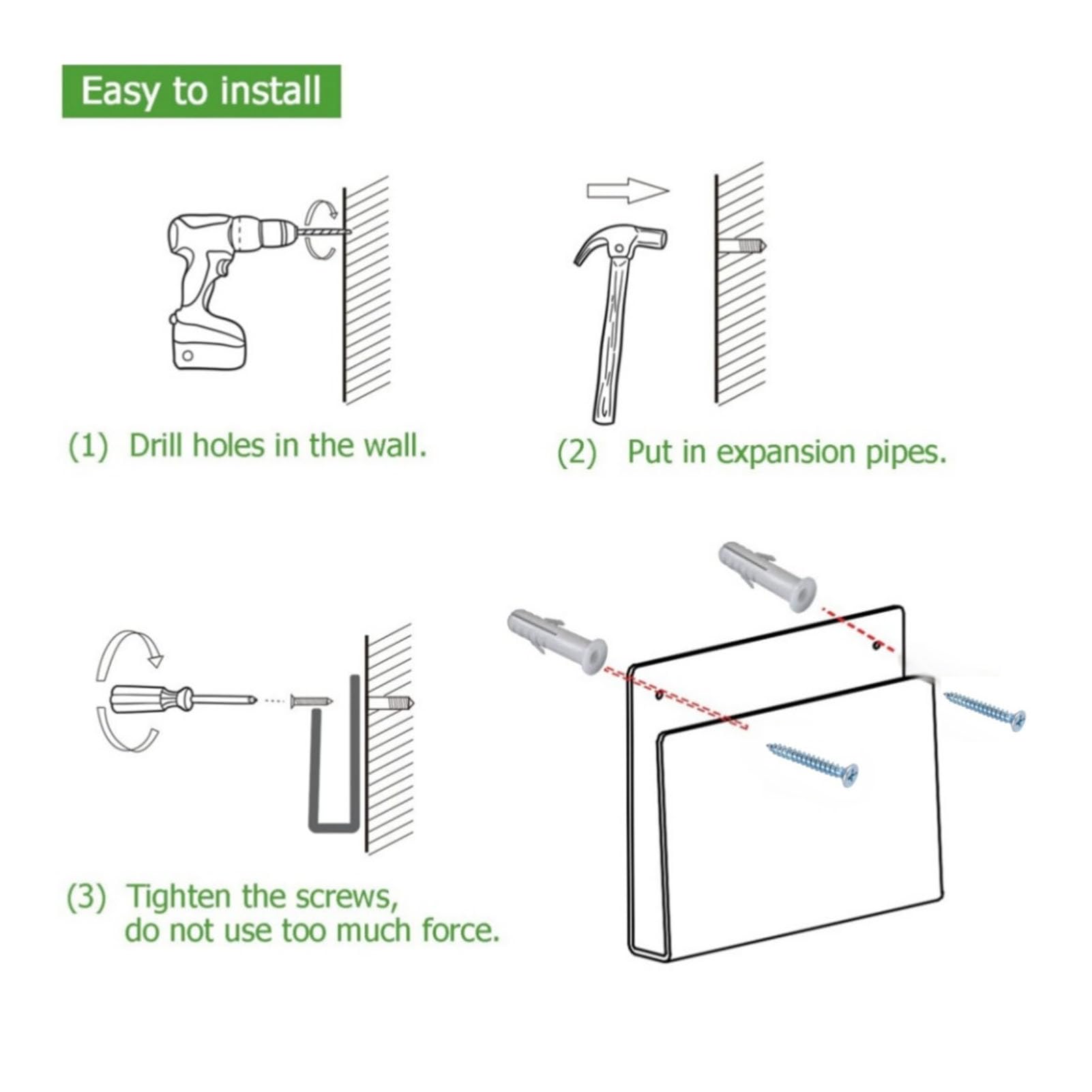 Easy to install

(1) Drill holes in the wall.

(2) Put in expansion pipes.

(3) Tighten the screws, do not use too much force.