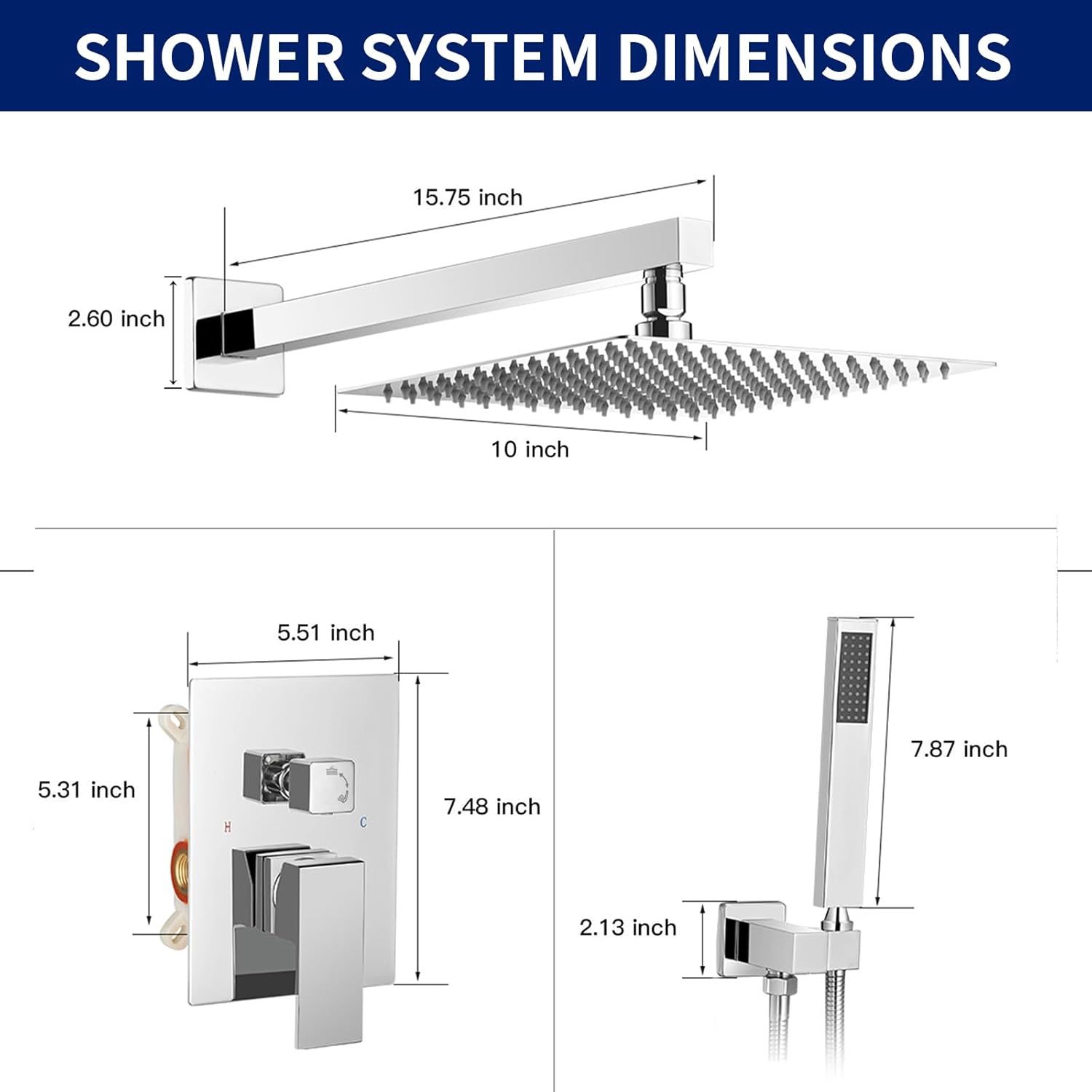 SHOWER SYSTEM DIMENSIONS

15.75 inch

2.60 inch

10 inch

5.51 inch

5.31 inch

7.48 inch

H

C

7.87 inch

2.13 inch