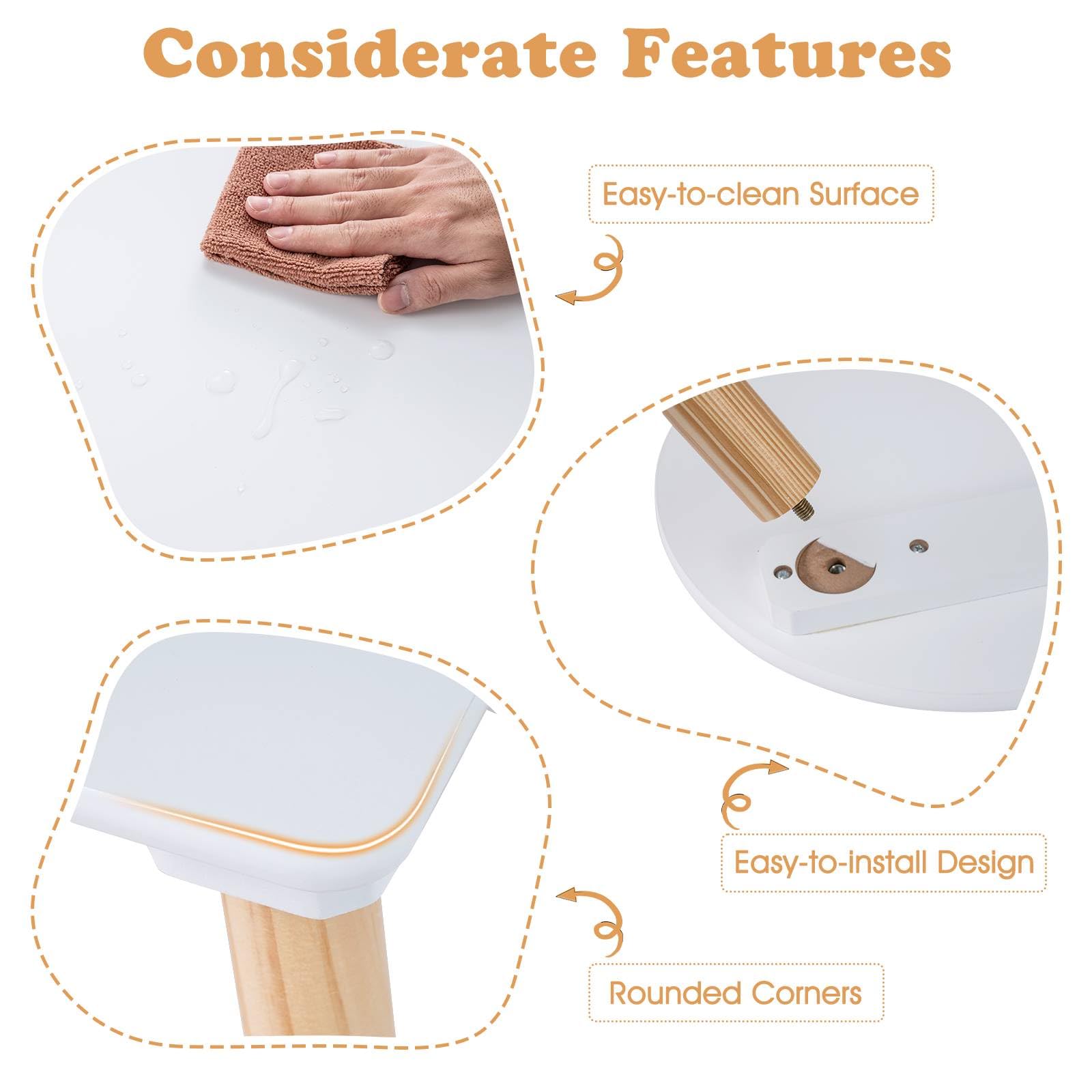 Considerate Features

Easy-to-clean Surface

Easy-to-install Design

Rounded Corners