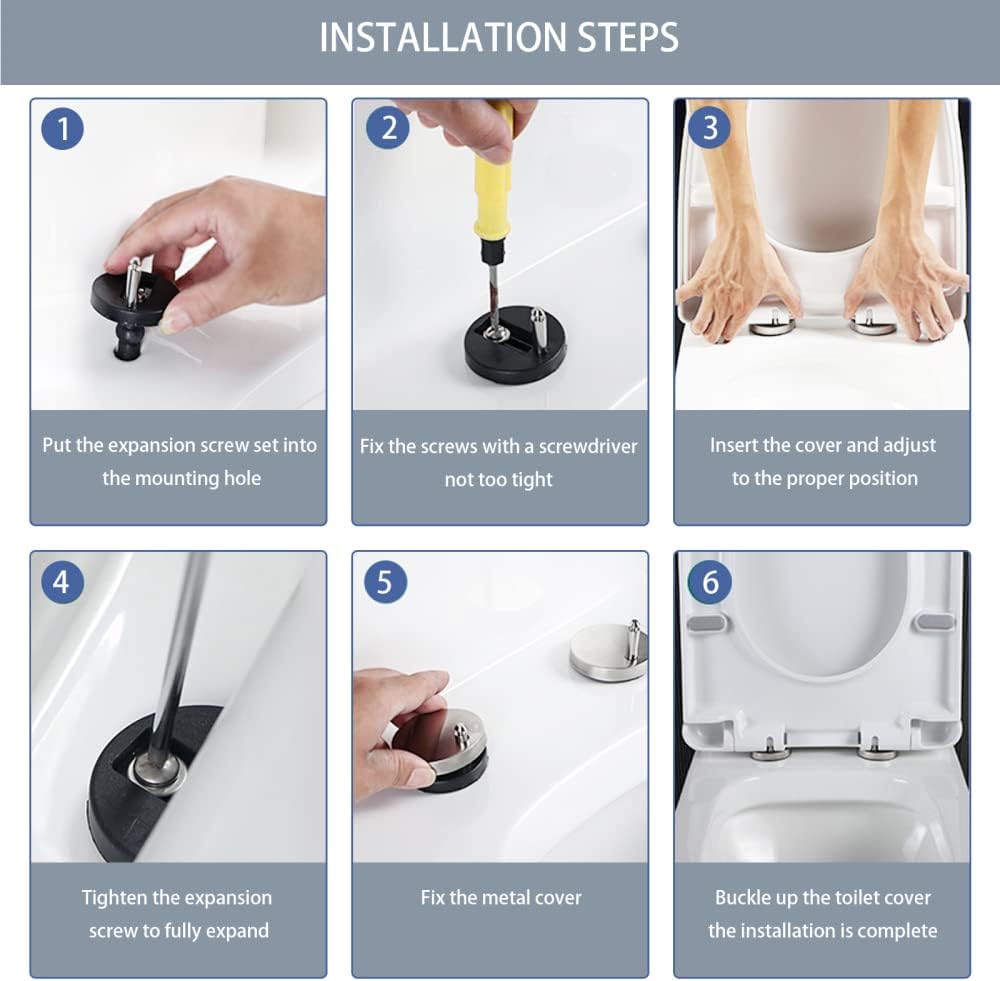 INSTALLATION STEPS

1

Put the expansion screw set into the mounting hole

2

Fix the screws with a screwdriver not too tight

3

Insert the cover and adjust to the proper position

4

Tighten the expansion screw to fully expand

5

Fix the metal cover

6

Buckle up the toilet cover the installation is complete