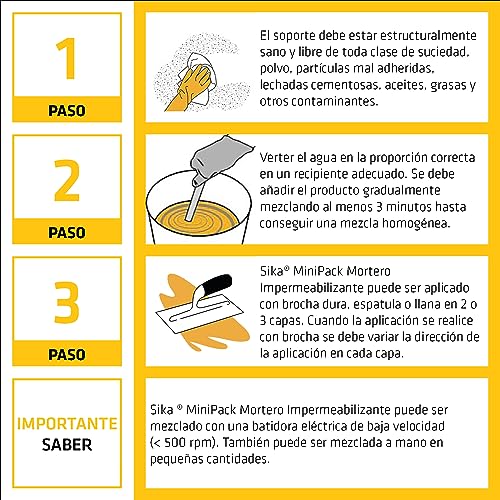 1
PASO

El soporte debe estar estructuralmente sano y libre de toda clase de suciedad, polvo, partículas mal adheridas, lechadas cementosas, aceites, grasas y otros contaminantes.

2
PASO

Verter el agua en la proporción correcta en un recipiente adecuado. Se debe añadir el producto gradualmente mezclando al menos 3 minutos hasta conseguir una mezcla homogénea.

3
PASO

Sika® MiniPack Mortero Impermeabilizante puede ser aplicado con brocha dura, espatula o llana en 2 o 3 capas. Cuando la aplicación se realice con brocha se debe variar la dirección de la aplicación en cada capa.

IMPORTANTE
SABER

Sika ® MiniPack Mortero Impermeabilizante puede ser mezclado con una batidora eléctrica de baja velocidad (< 500 rpm). También puede ser mezclada a mano en pequeñas cantidades.