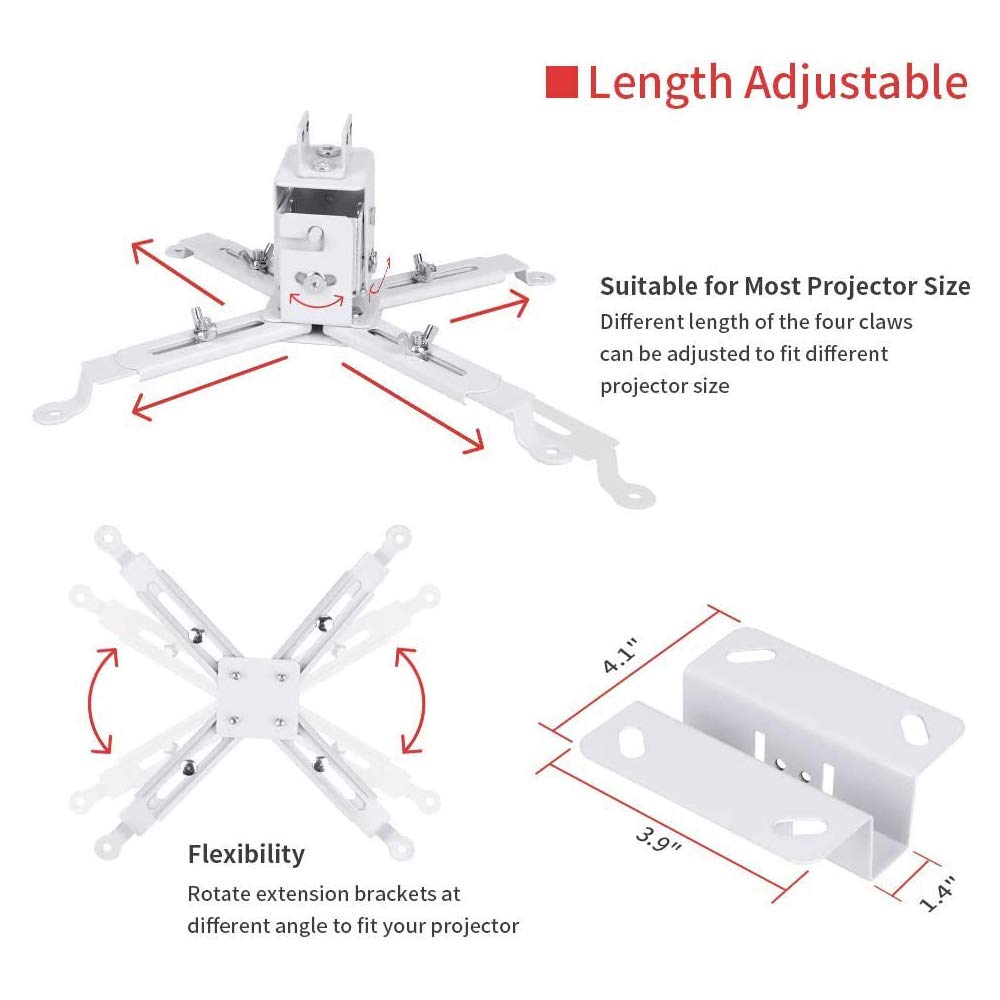 Length Adjustable

Suitable for Most Projector Size
Different length of the four claws can be adjusted to fit different projector size

Flexibility
Rotate extension brackets at different angle to fit your projector

4.1"

3.9"

1.4"