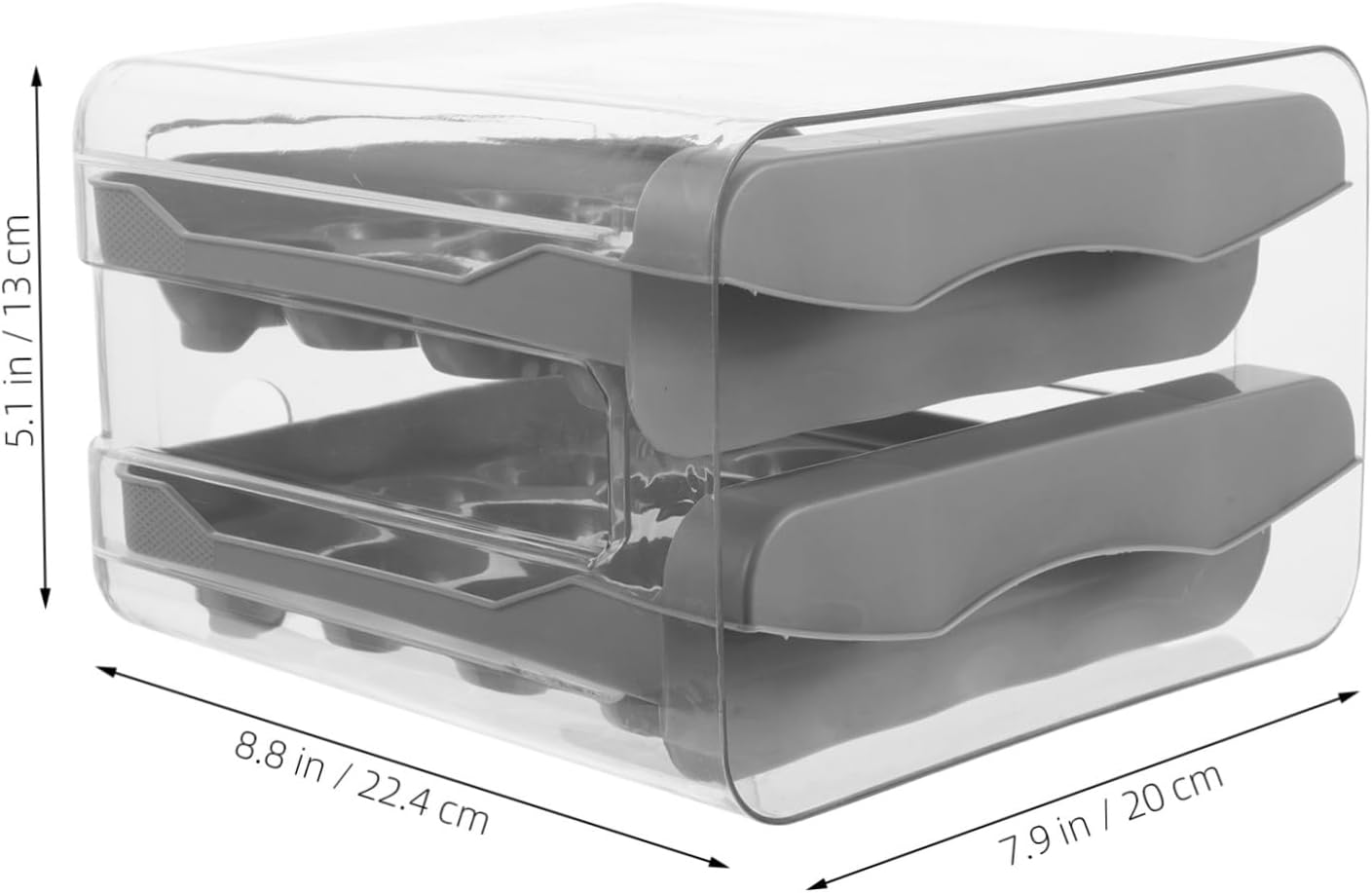 5.1 in / 13 cm

8.8 in / 22.4 cm

7.9 in / 20 cm